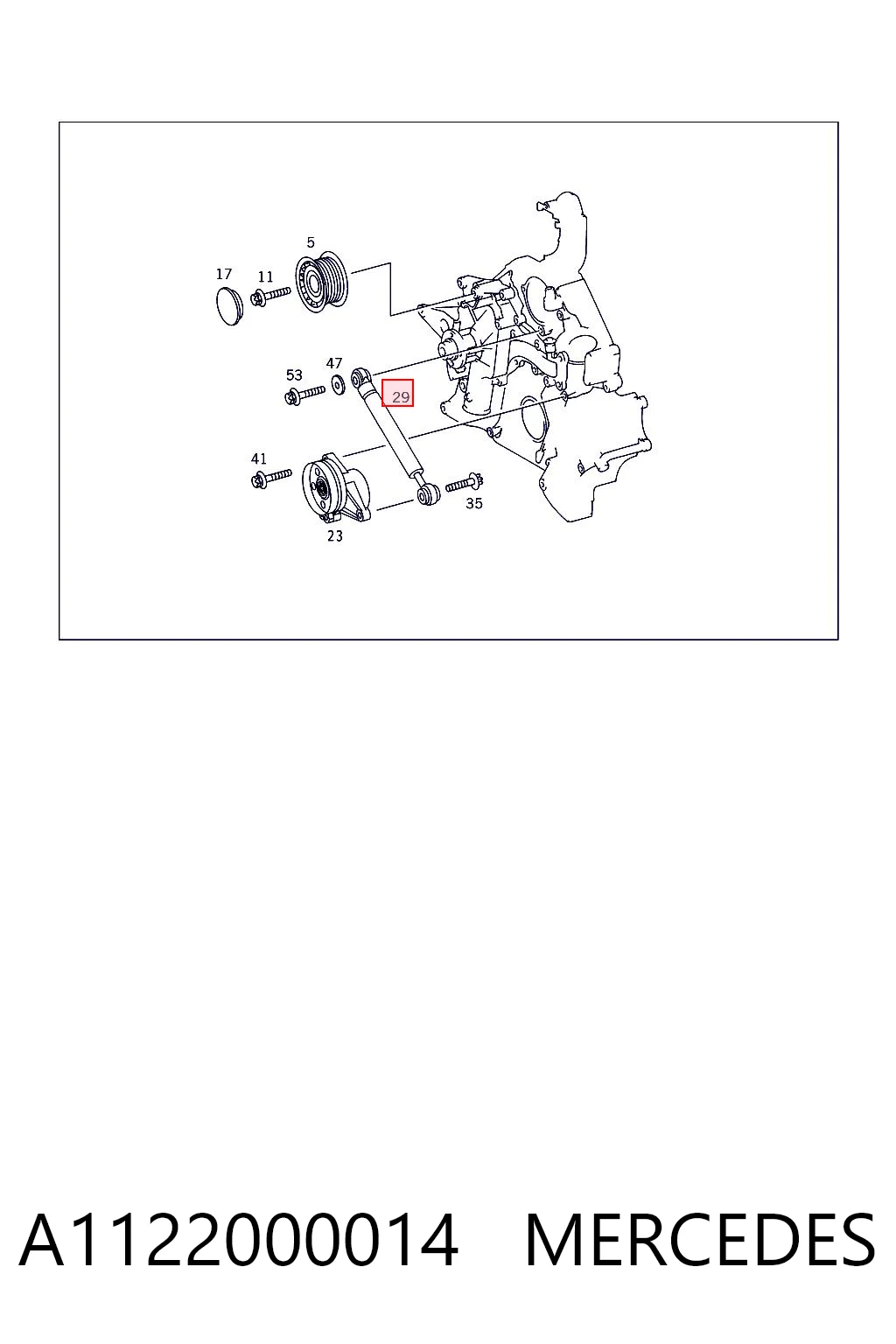 5
17
11
53
47
29
41
35
23

A1122000014 MERCEDES