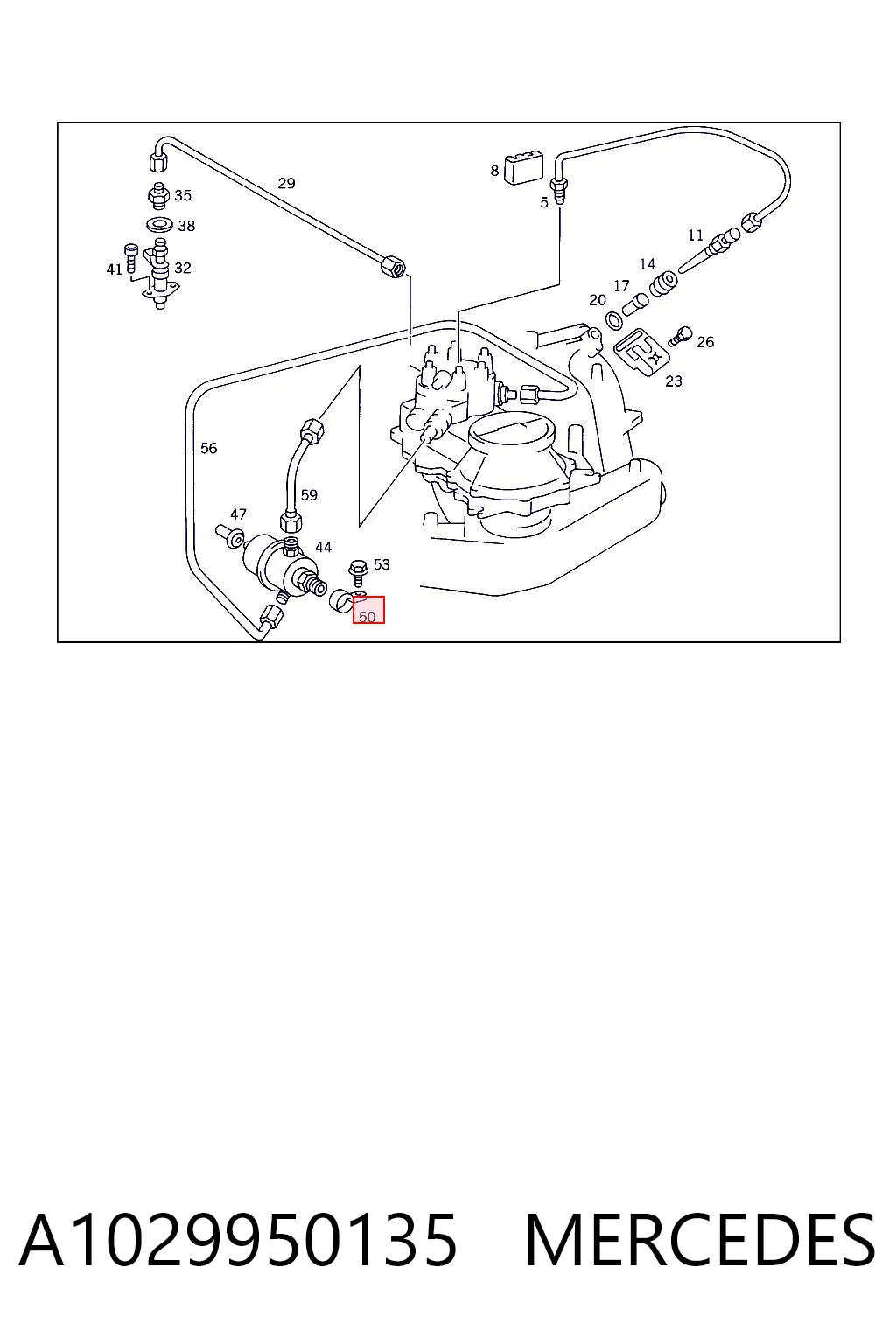 29
8
5
35
38
41
32
11
14
17
20
26
23
56
59
47
44
53
50

A1029950135 MERCEDES