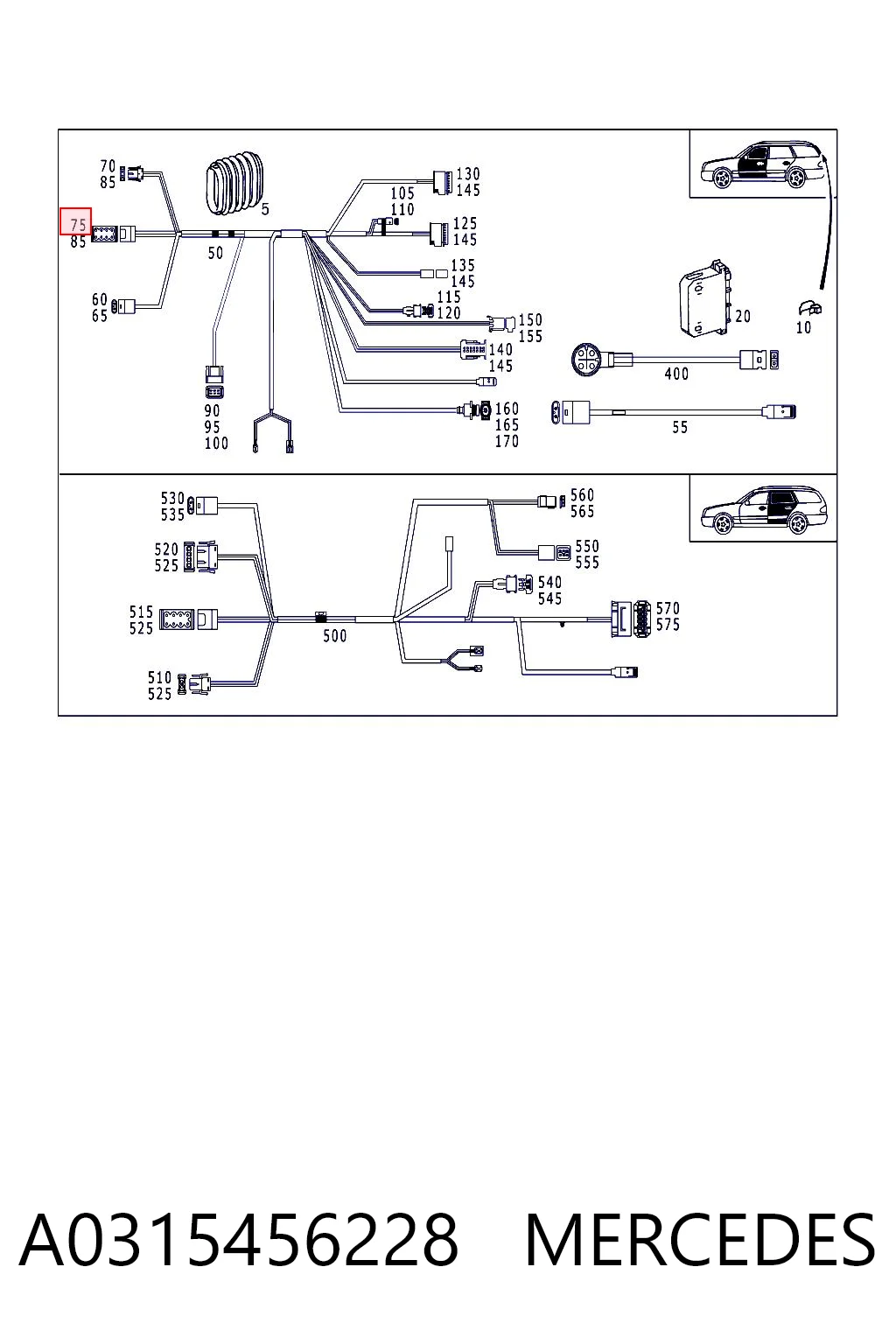 70
85
75
85
60
65
5
50
90
95
100
105
110
130
145
125
145
135
145
115
120
150
155
140
145
160
165
170
20
10
400
55

530
535
520
525
515
525
510
525
500
560
565
550
555
540
545
570
575

A0315456228 MERCEDES