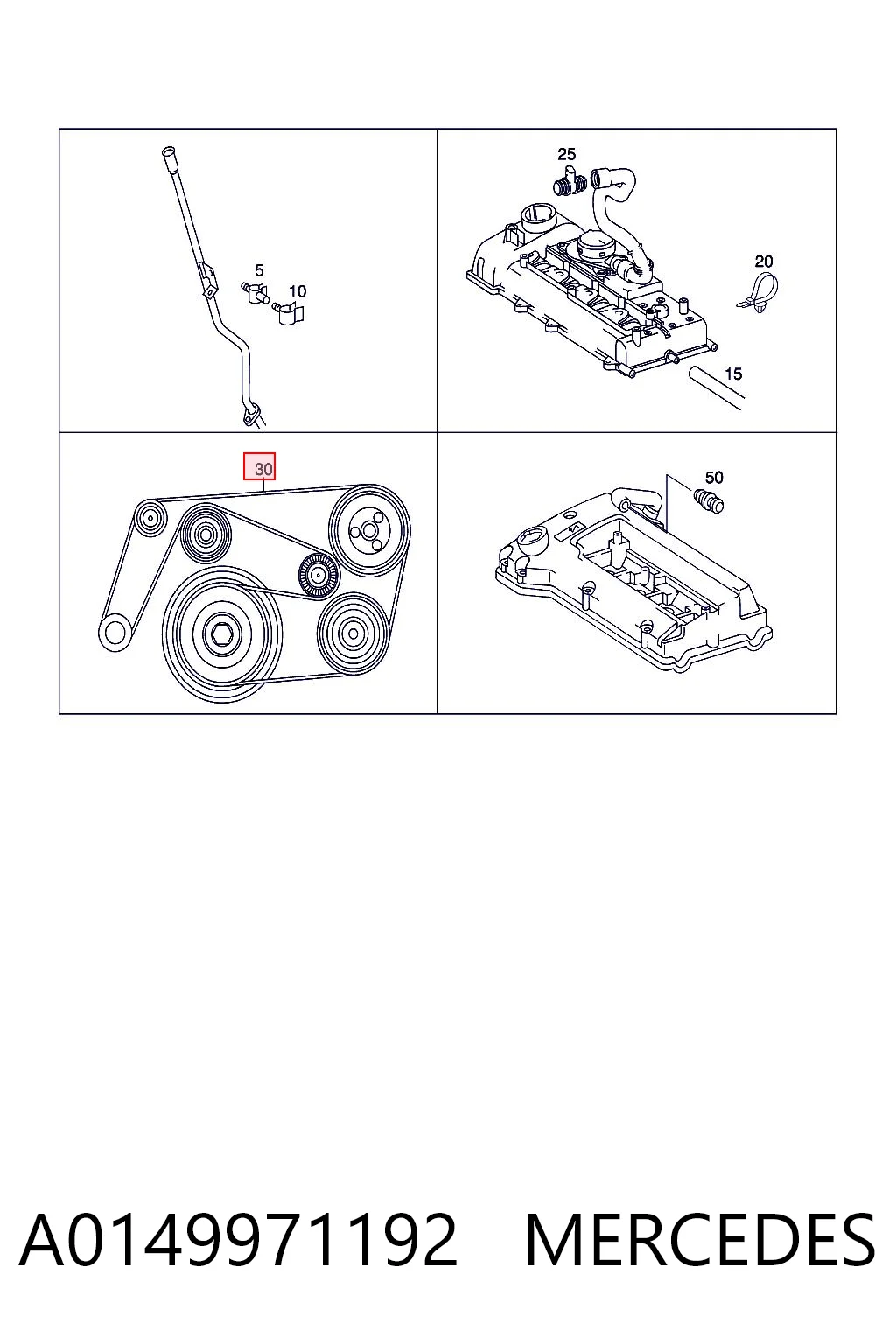 5
10
25
20
15
30
50

A0149971192 MERCEDES