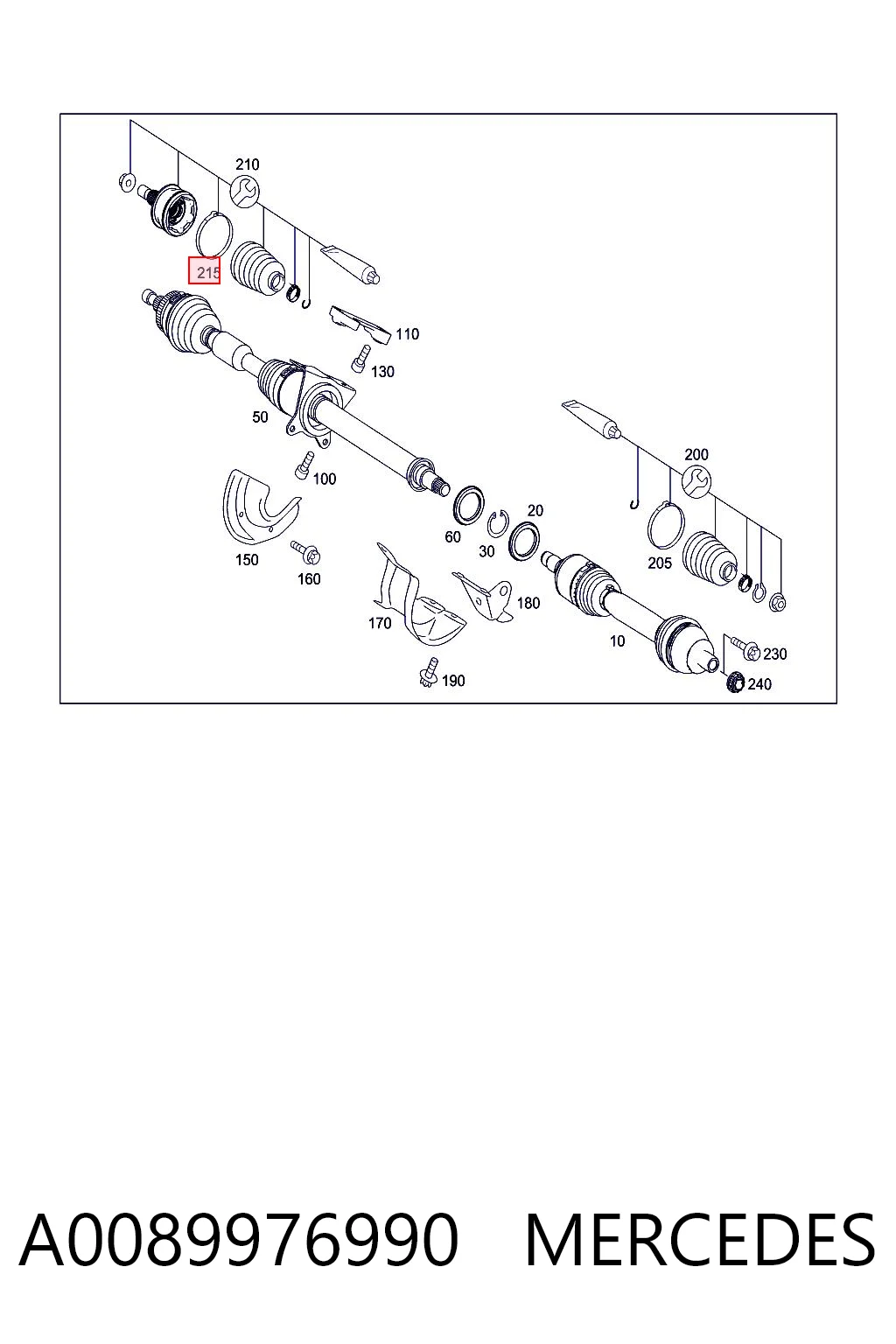 210
215
110
130
50
100
150
160
60
30
20
170
180
190
200
205
10
230
240

A0089976990 MERCEDES