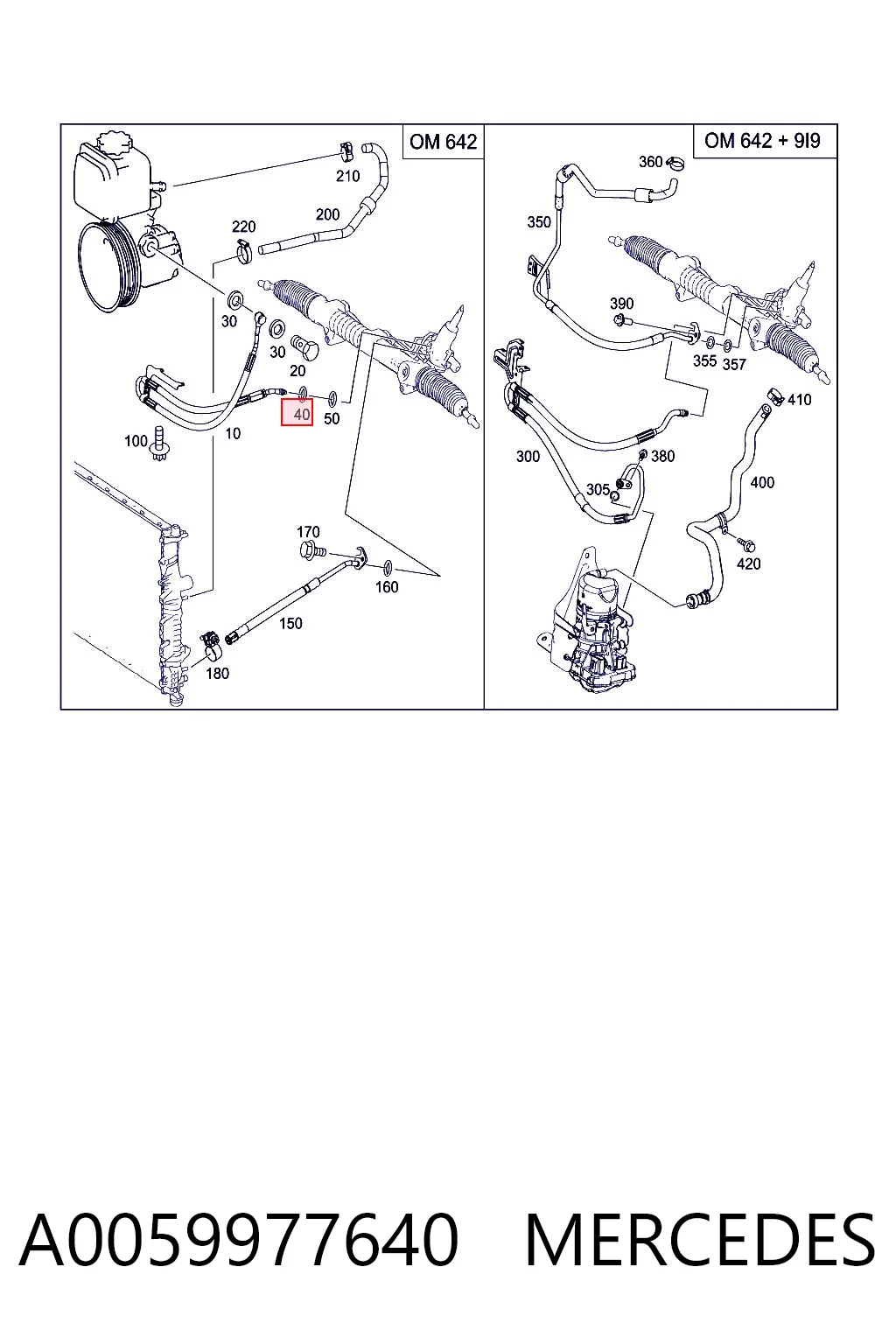 OM 642

210
200
220
30
30
20
40
50
10
100
170
160
150
180

OM 642 + 9I9

360
350
390
355
357
410
300
380
305
400
420

A0059977640 MERCEDES