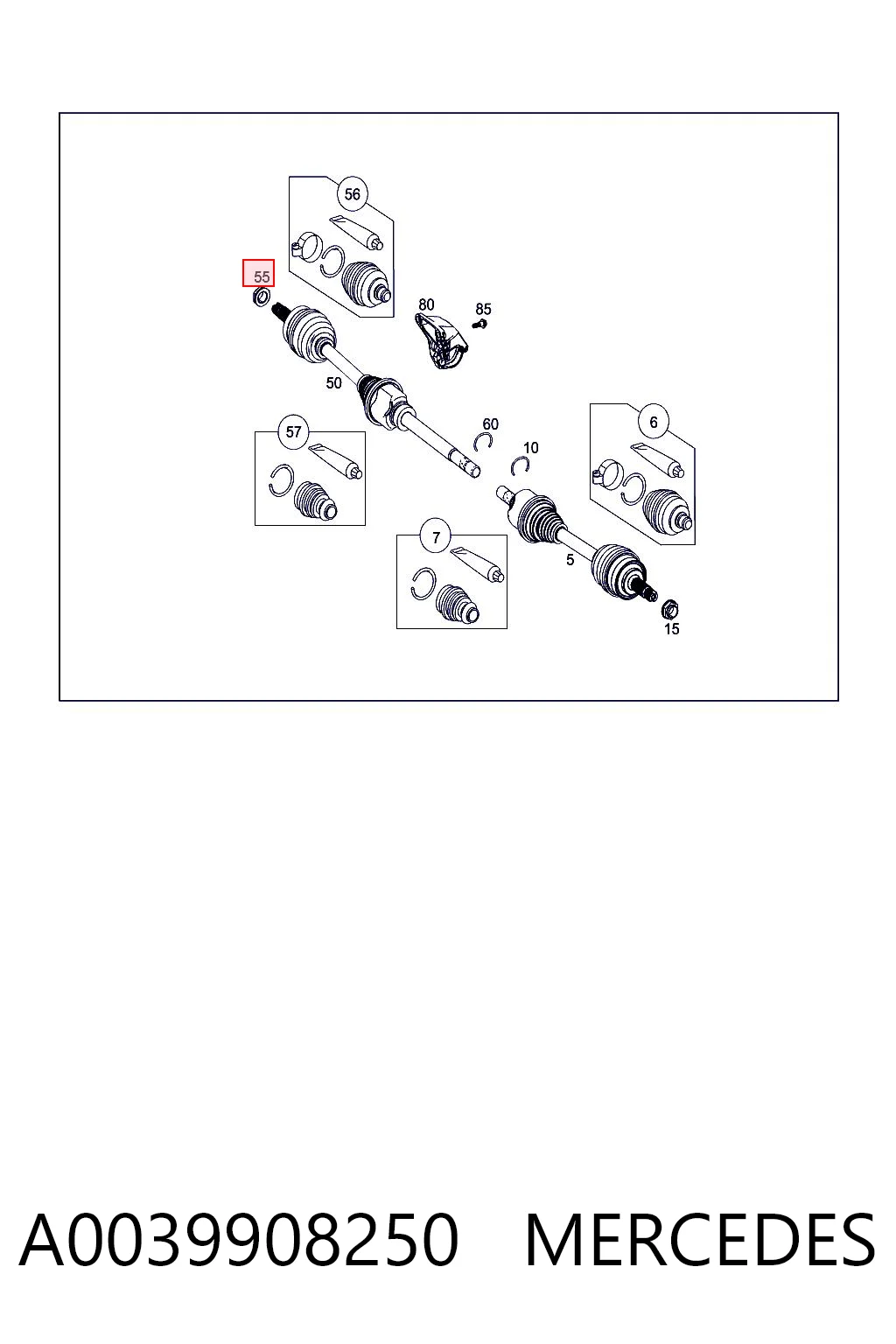 56

55

80

85

50

57

60

10

6

7

5

15

A0039908250 MERCEDES