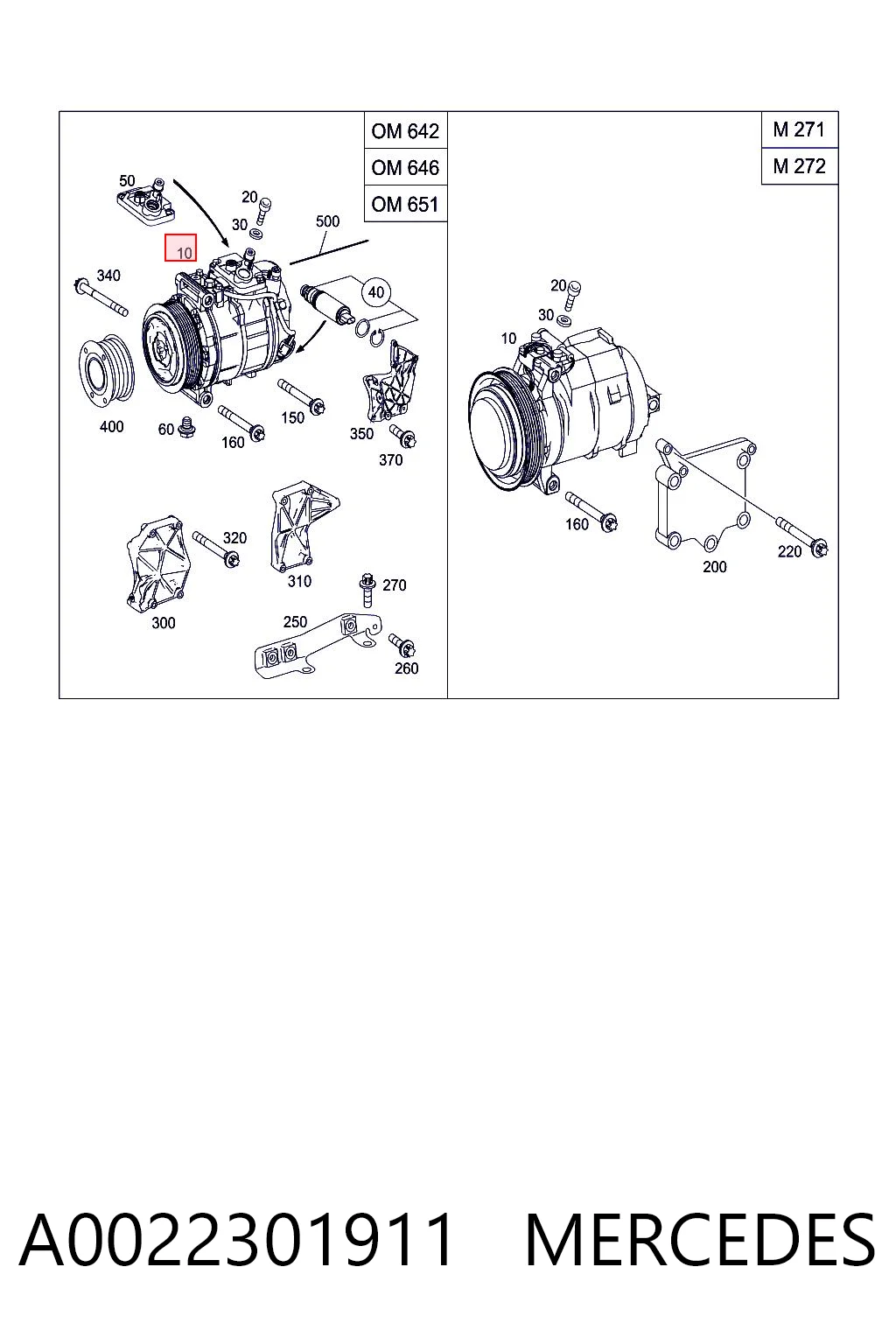 OM 642
OM 646
OM 651

50
20
30
500
10
340
40
400
60
160
150
350
370
320
310
300
270
250
260

M 271
M 272

20
30
10
160
200
220

A0022301911 MERCEDES