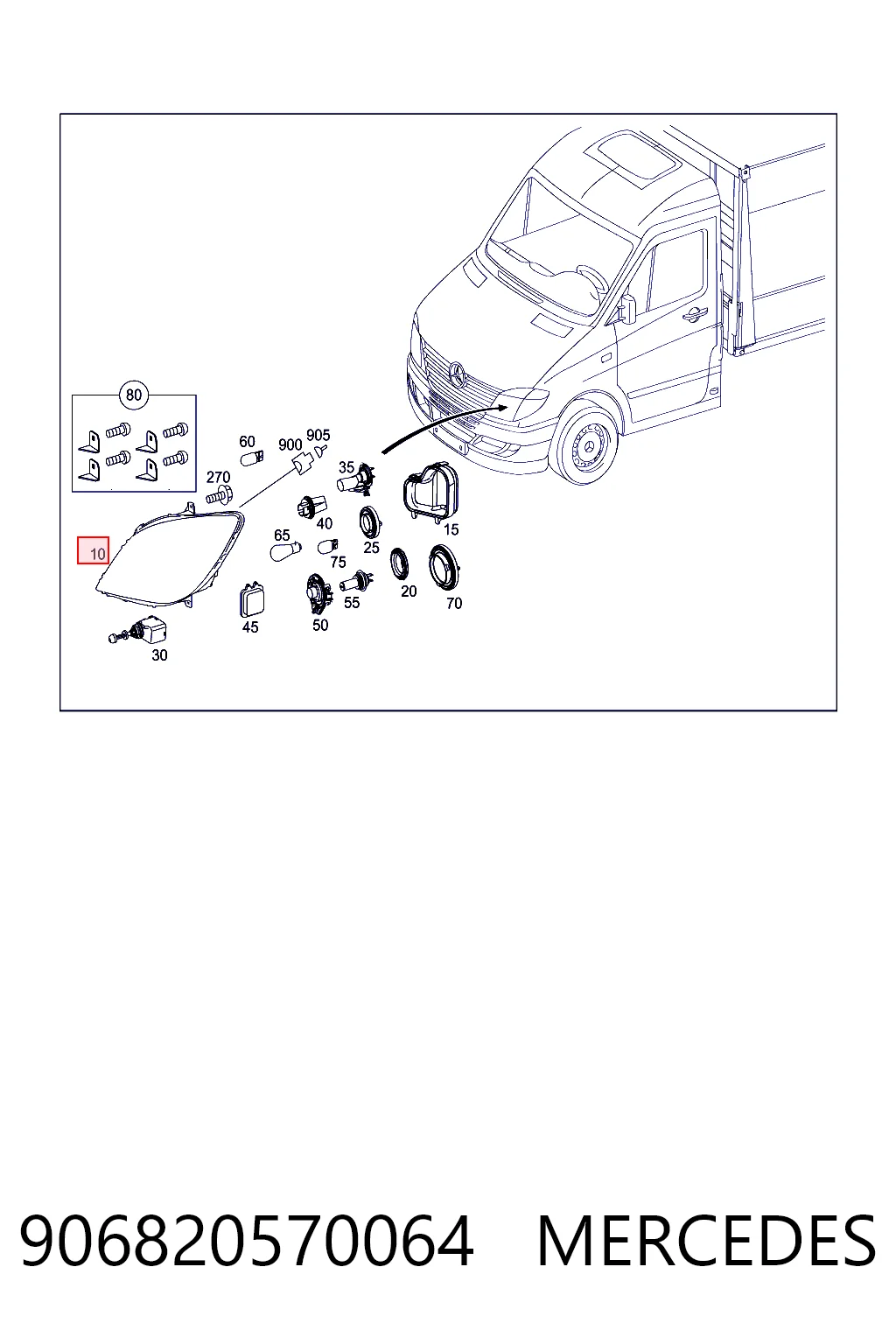 80
60
900
905
270
35
40
15
10
65
75
25
20
70
45
50
55
30

906820570064 MERCEDES