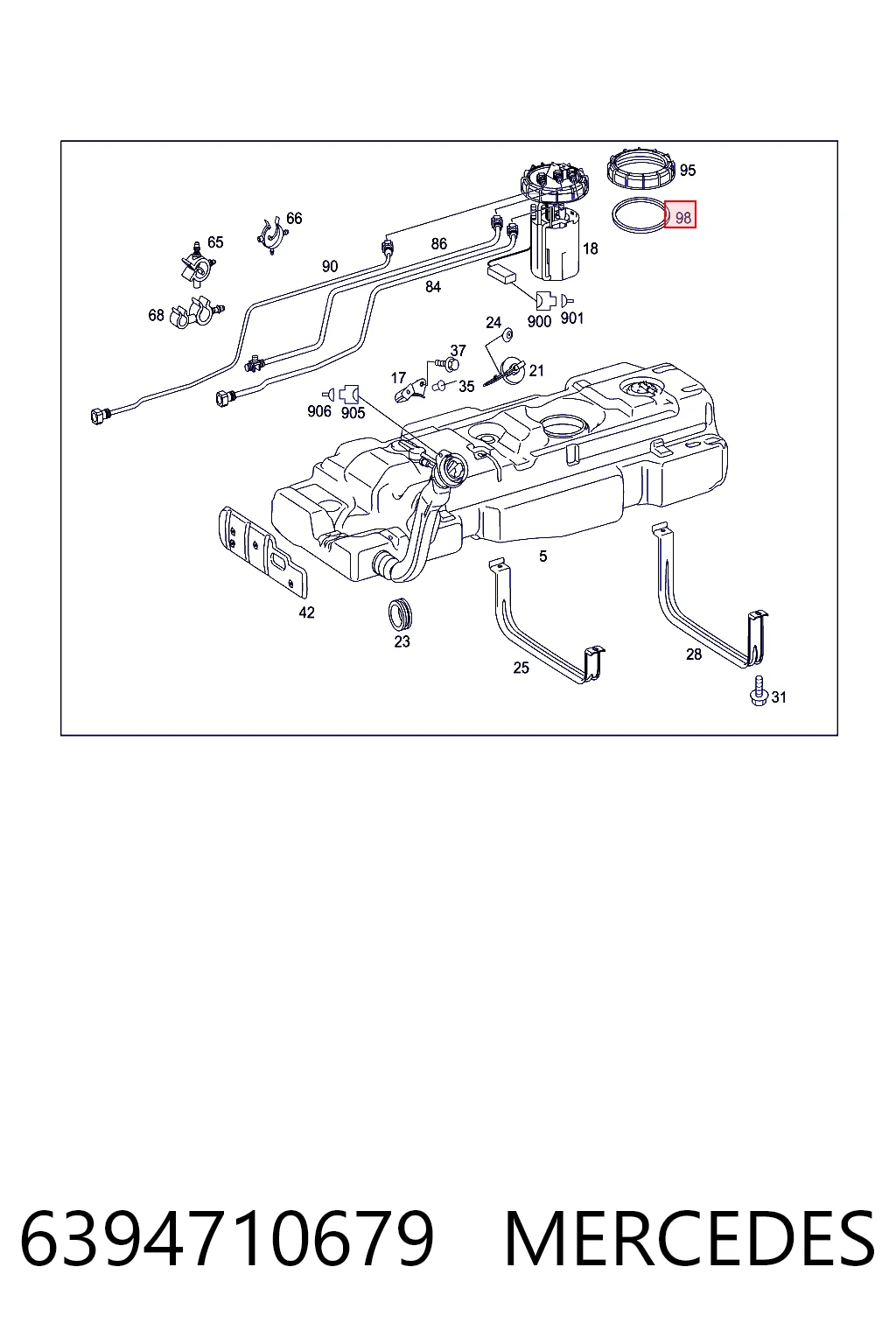 95
98
66
65
86
18
90
84
68
900
901
24
37
21
17
35
906
905
5
42
23
25
28
31

6394710679 MERCEDES