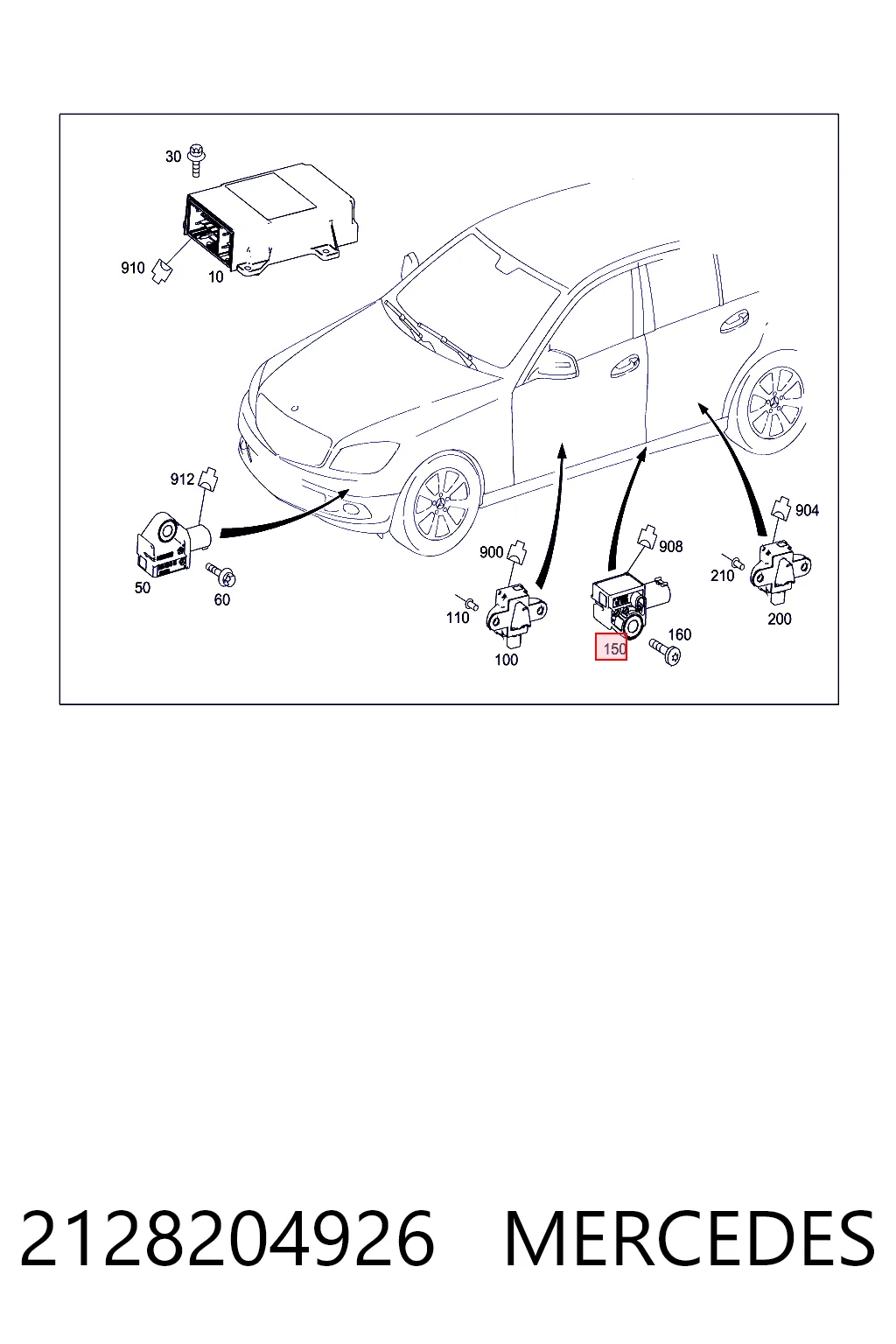 30
910
10
912
50
60
900
110
100
908
150
160
904
210
200

2128204926 MERCEDES