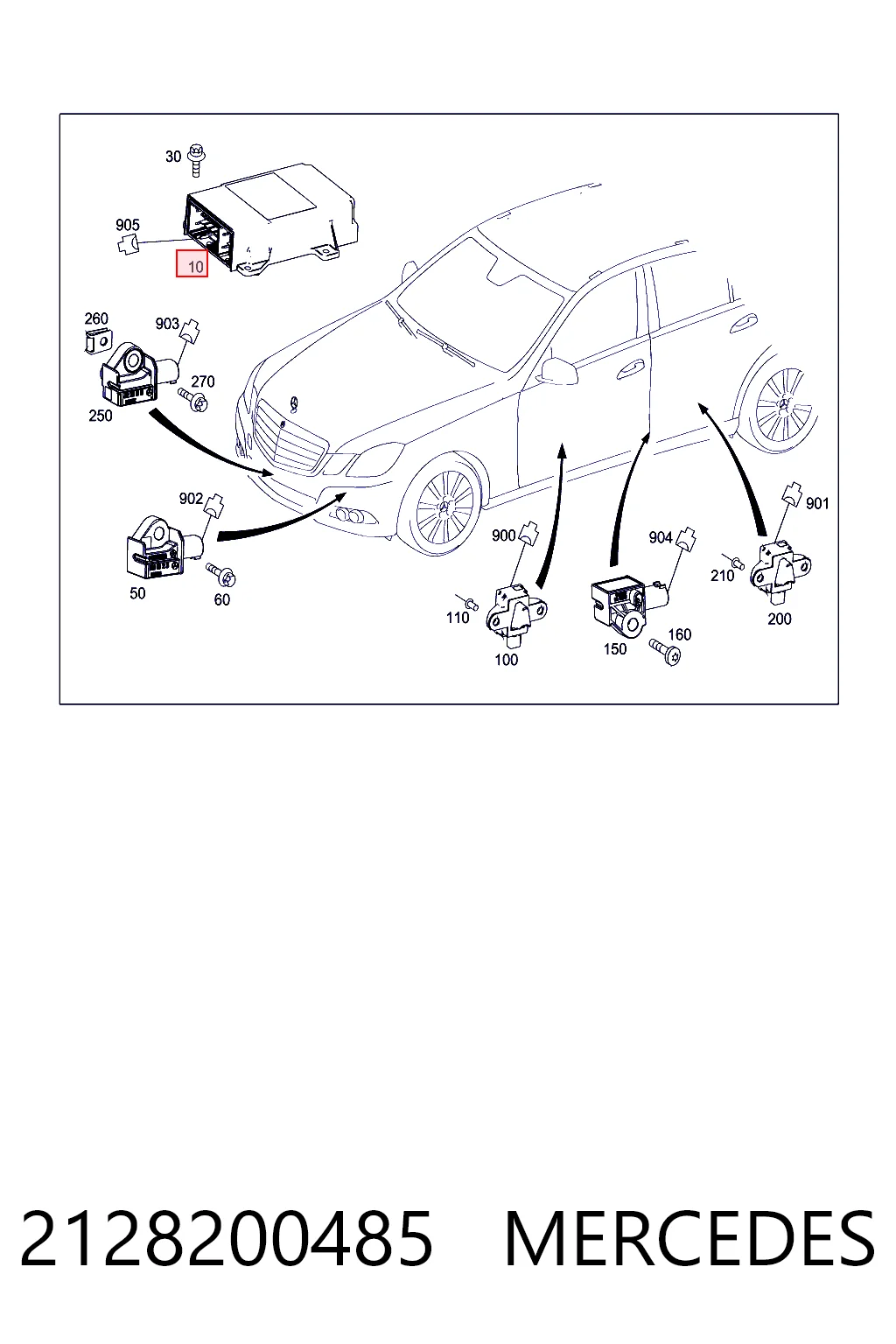 30
905
10
260
903
270
250
902
50
60
900
110
100
904
150
160
901
210
200

2128200485 MERCEDES