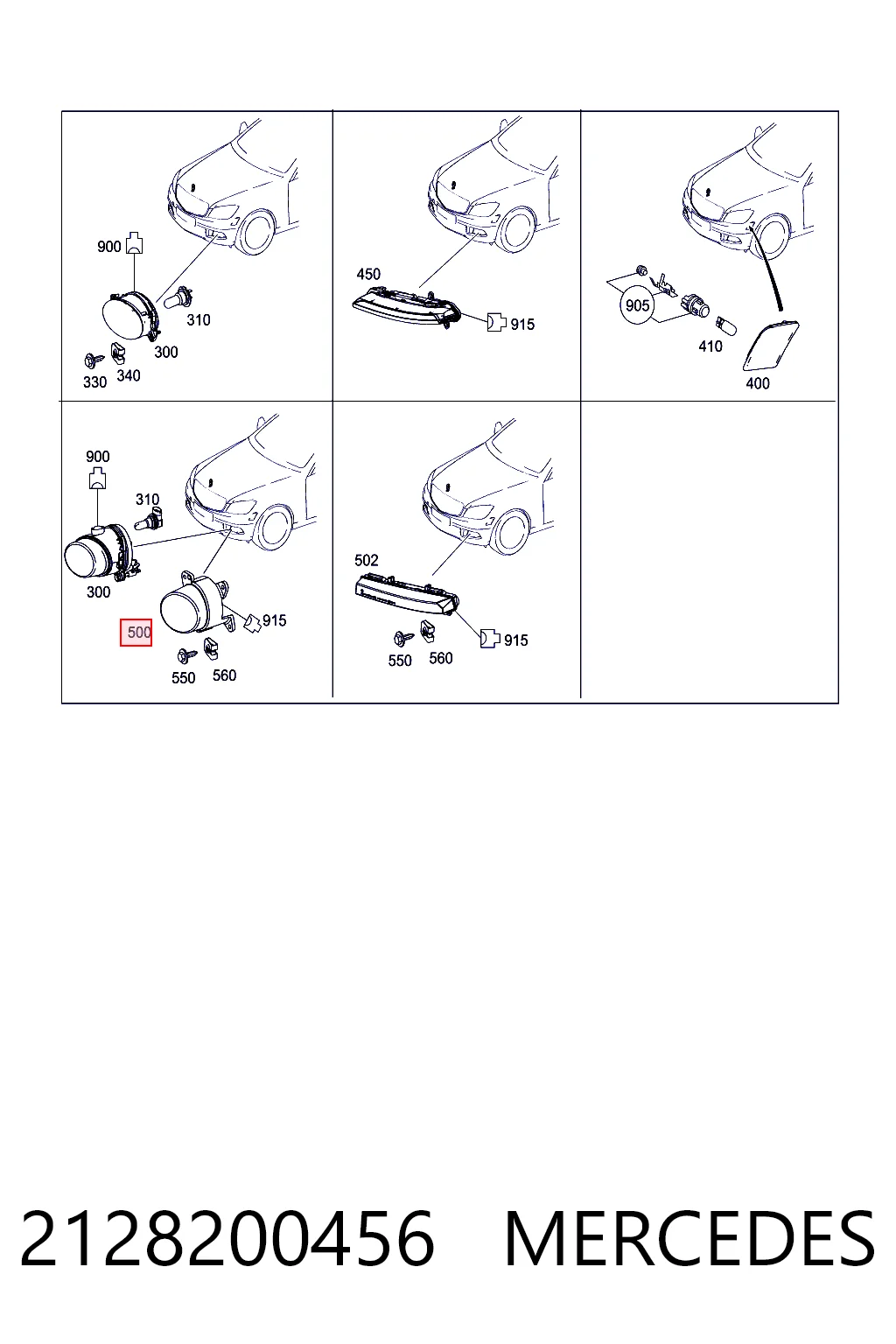 900
310
300
330
340

450
915

905
410
400

900
310
300
500
915
550
560

502
915
550
560

2128200456 MERCEDES