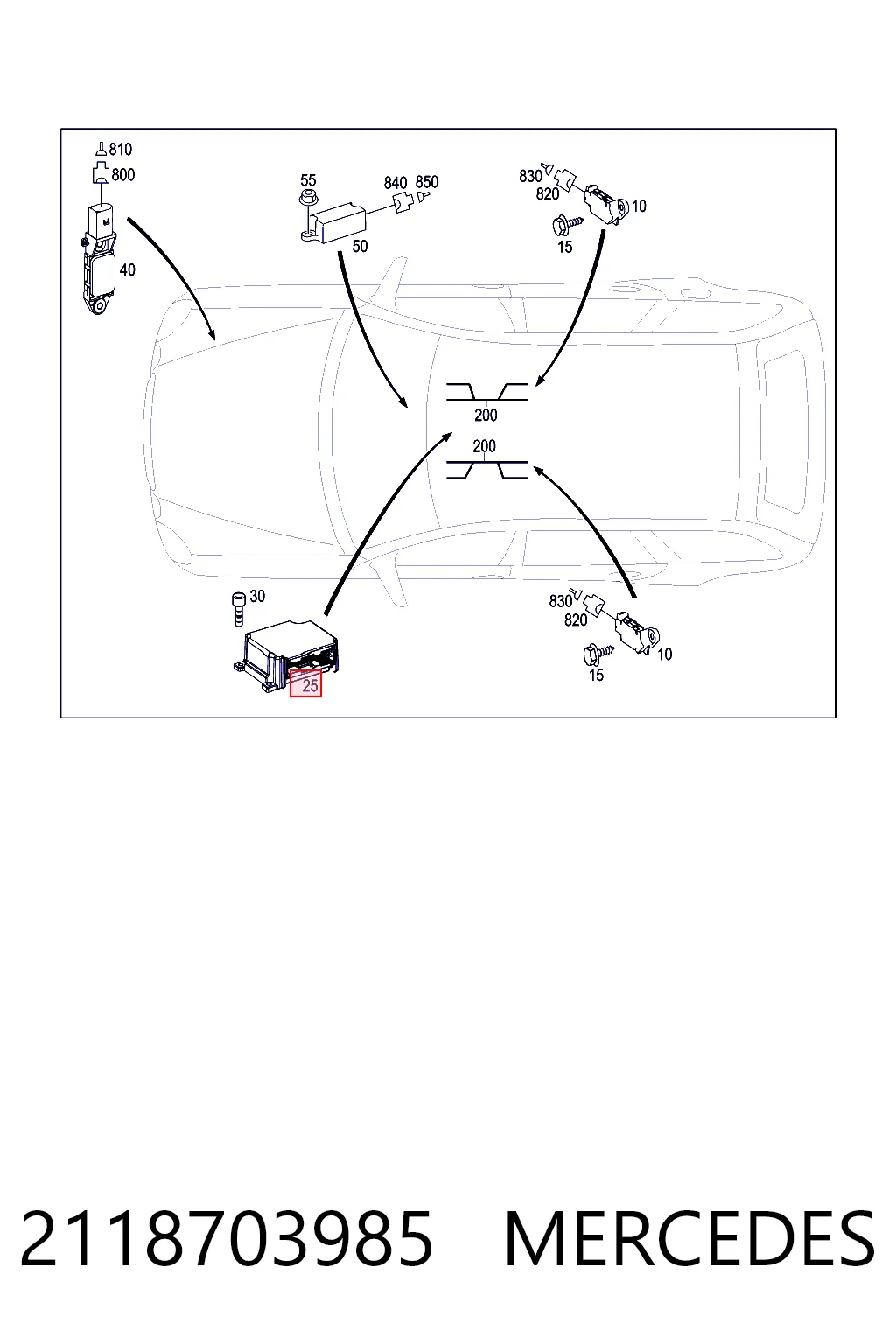 810
800
40
55
840 850
50
830
820
10
15
200
200
30
25
830
820
10
15

2118703985 MERCEDES