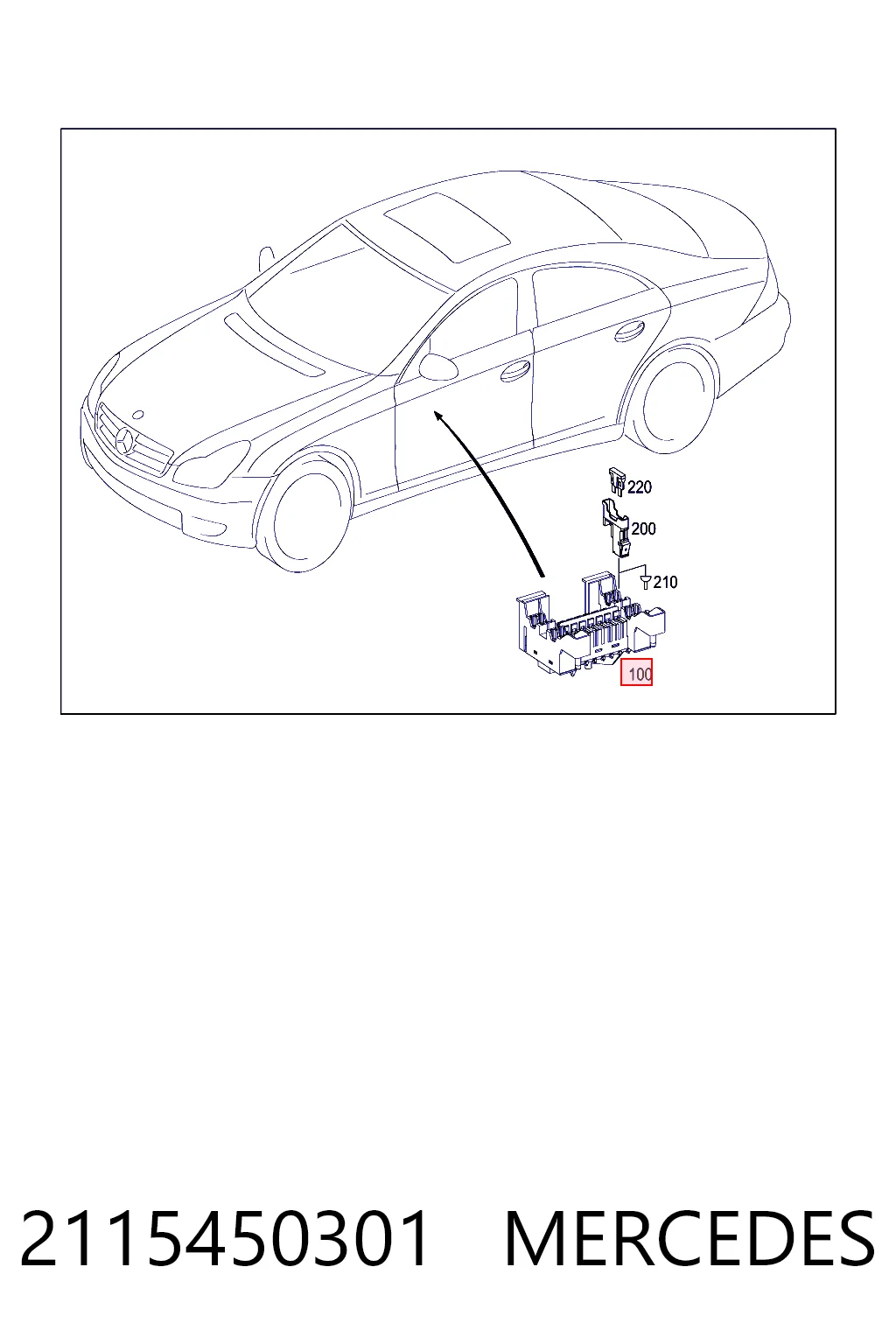 220
200
210
100

2115450301 MERCEDES