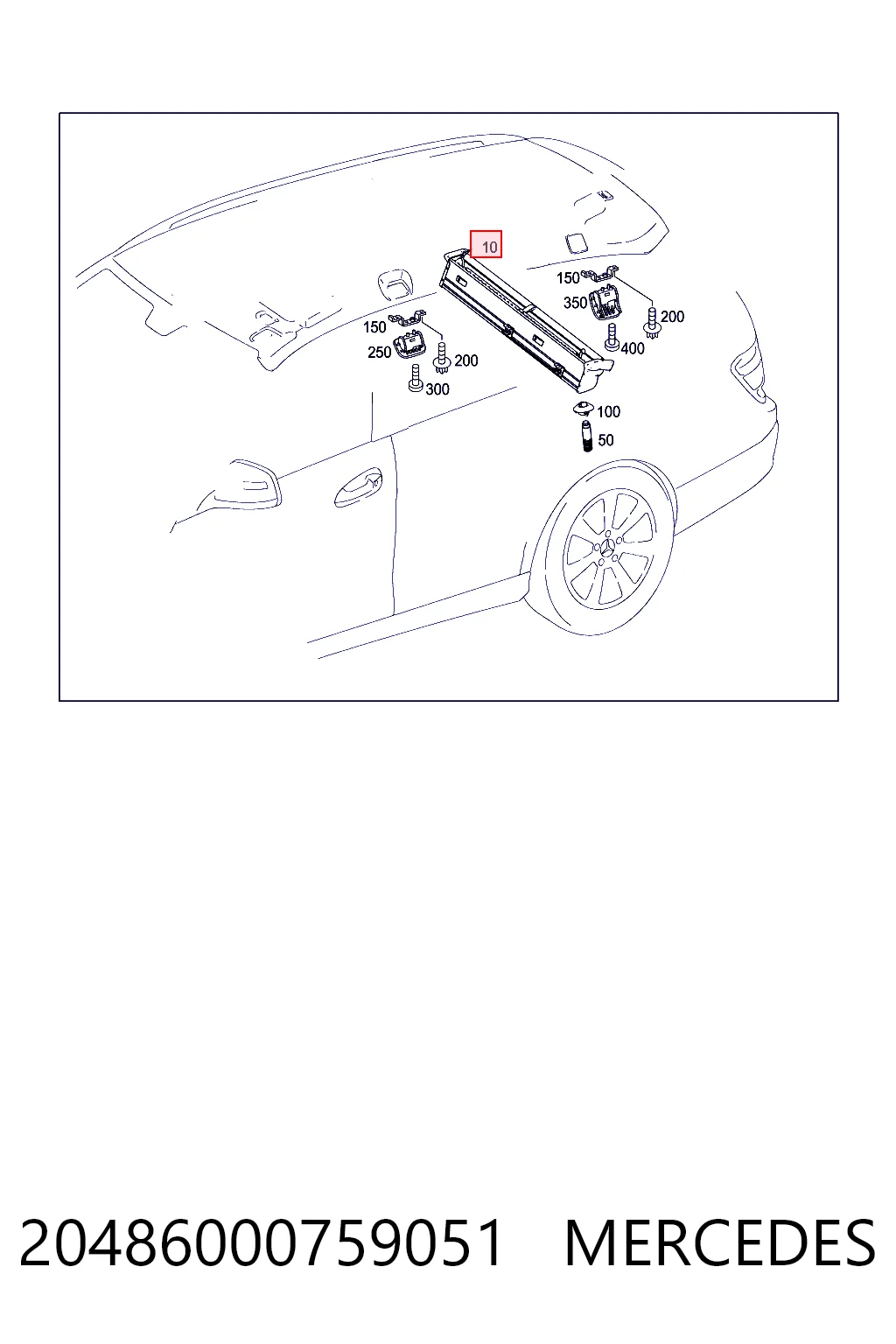 10
150
350
200
400
150
250
200
300
100
50

20486000759051 MERCEDES