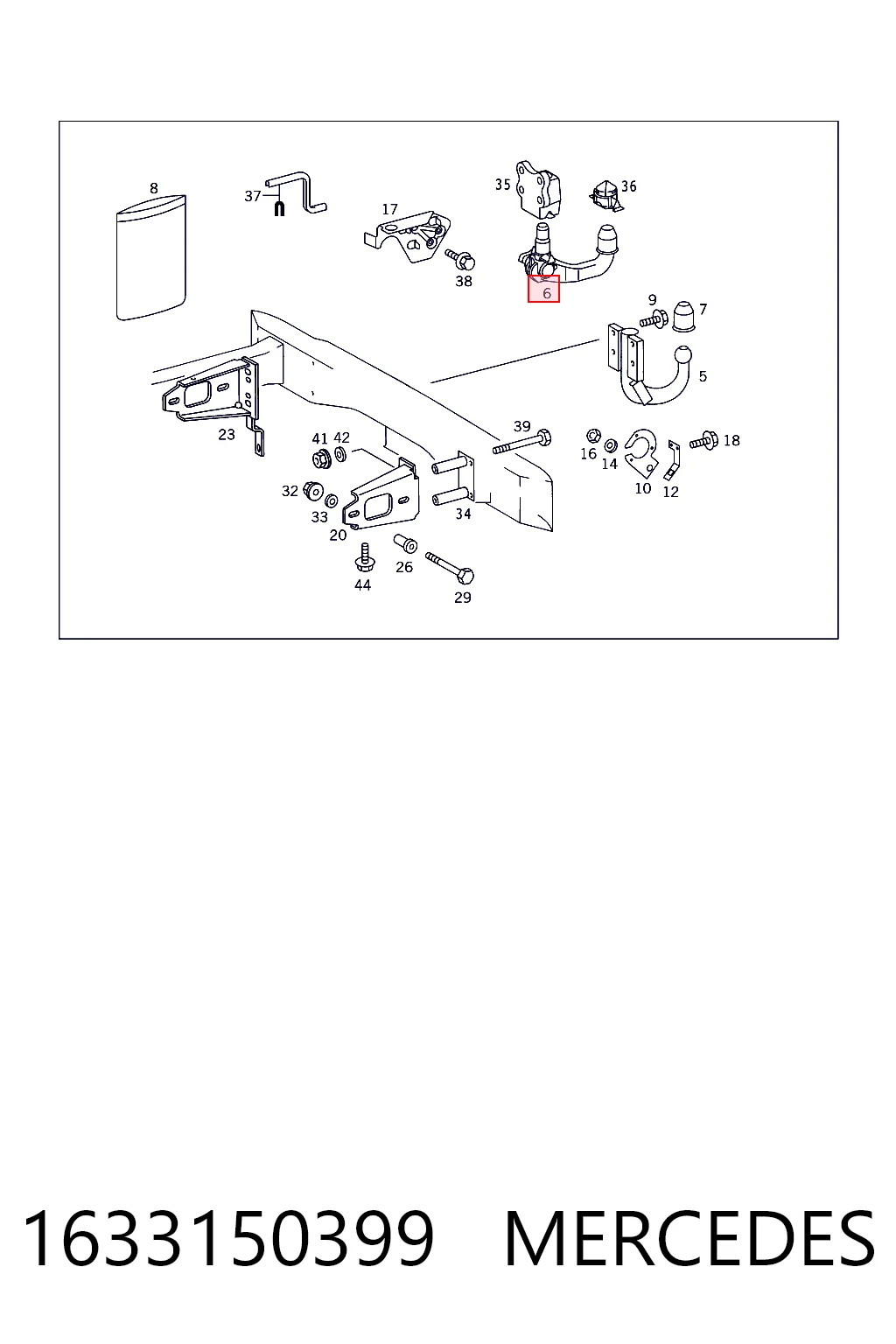 8
37
17
35
36
38
6
9
7
5
23
41 42
39
16
14
10
12
18
32
33
20
34
44
26
29

1633150399 MERCEDES