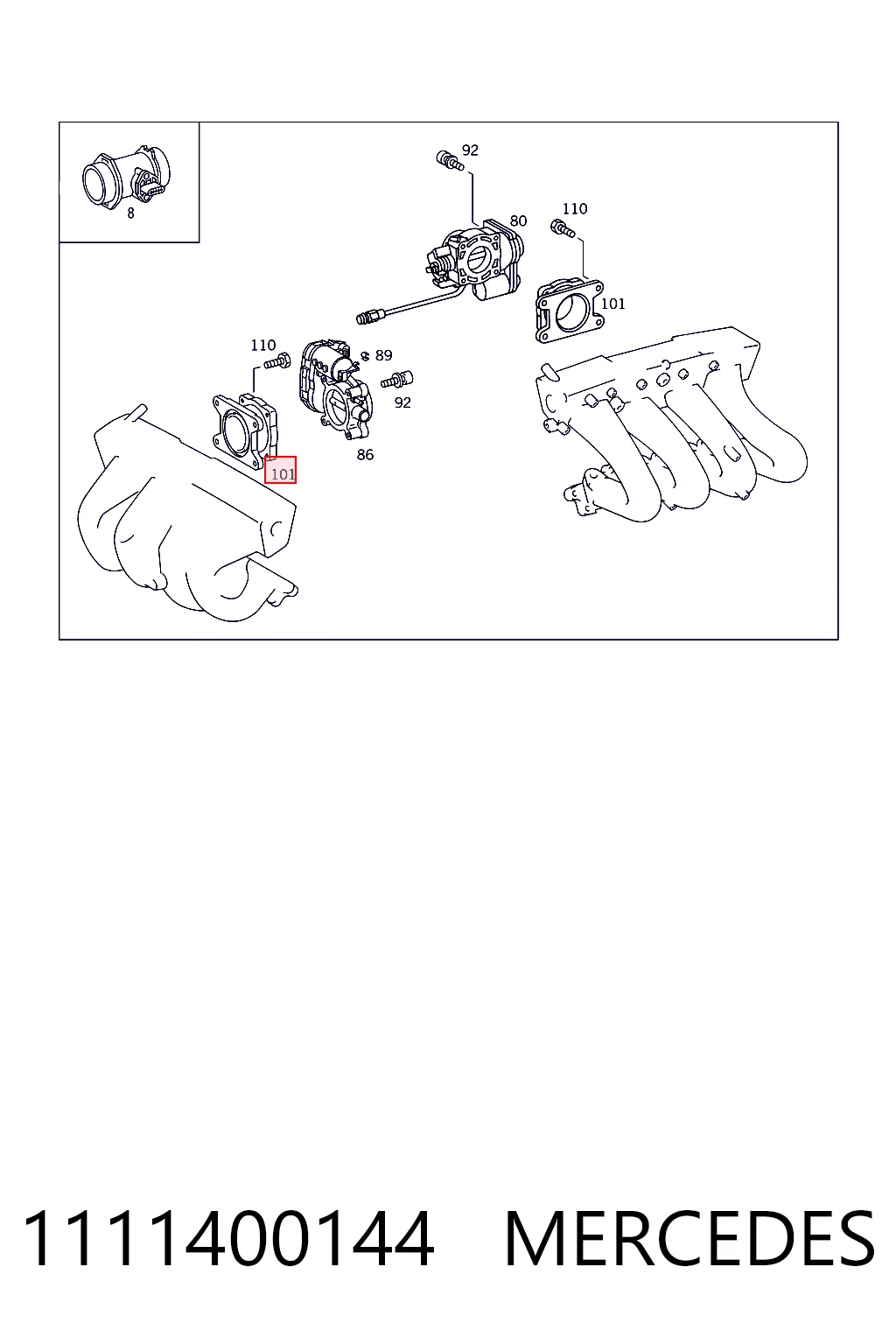 8

92

80

110

101

110

89

92

86

101

1111400144 MERCEDES