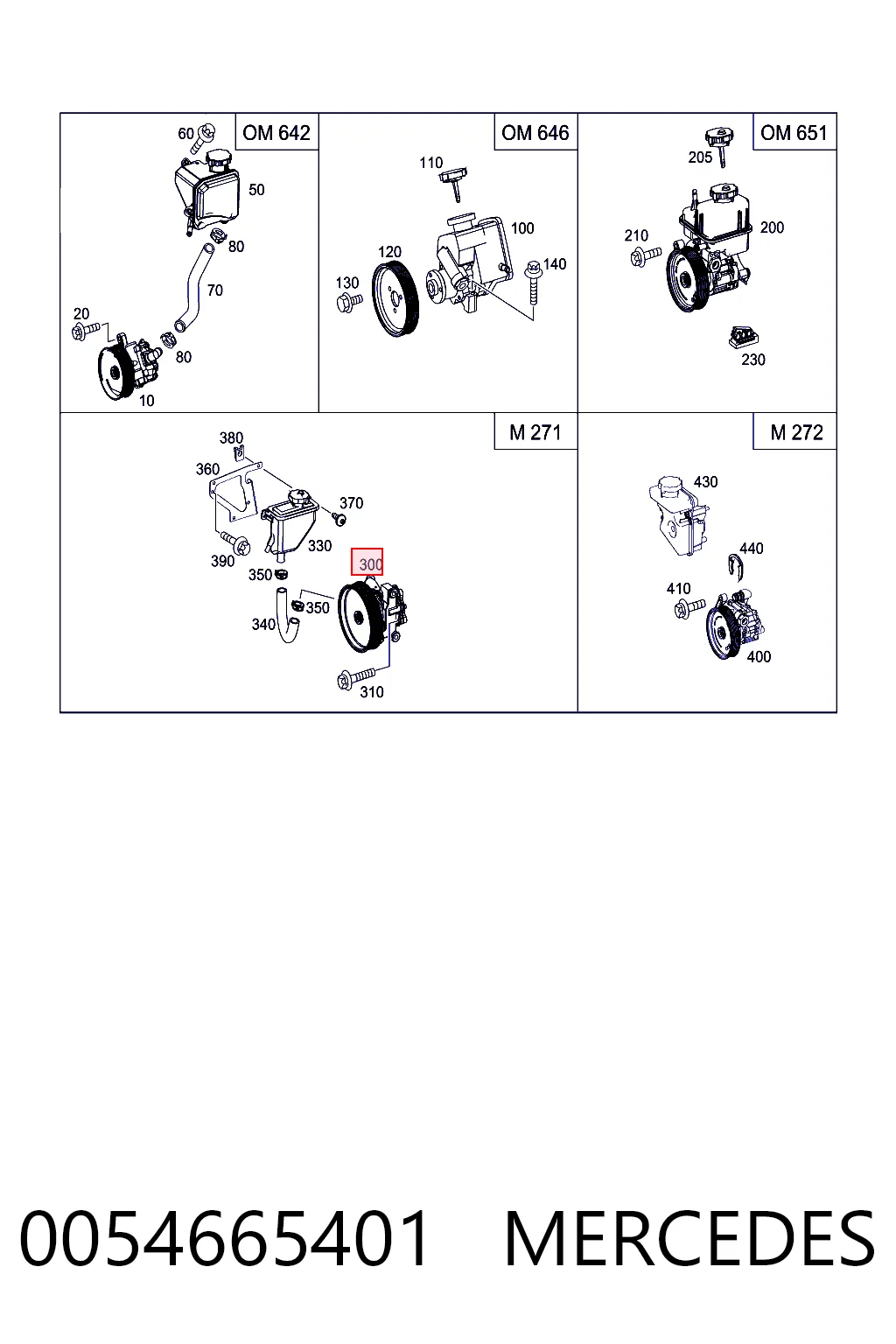 OM 642
60
50
80
70
20
80
10

OM 646
110
100
120
140
130

OM 651
205
200
210
230

M 271
380
360
370
330
390
300
350
350
340
310

M 272
430
440
410
400

0054665401 MERCEDES