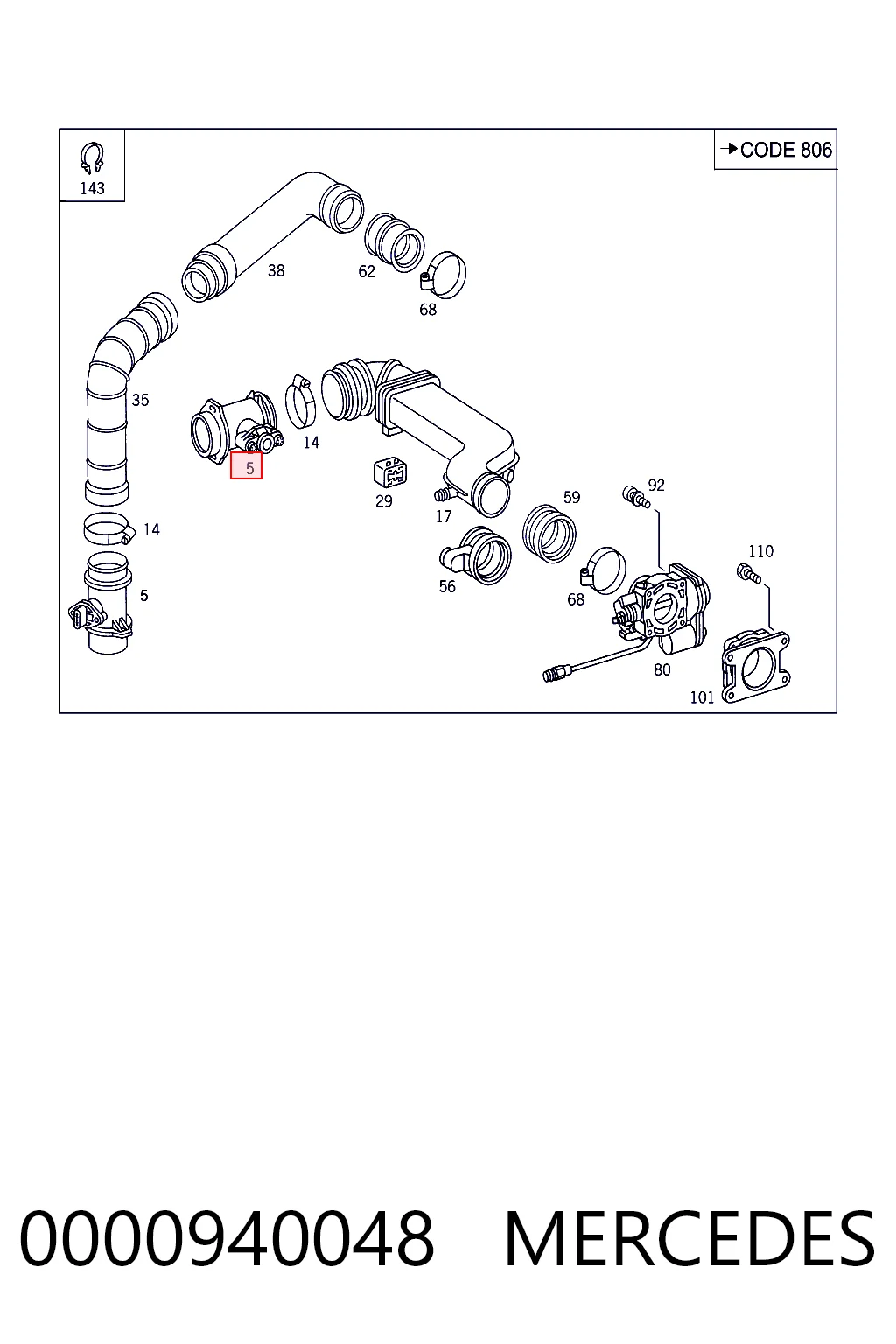 143

→CODE 806

38
62
68
35
14
5
29
17
59
92
14
5
56
68
110
80
101

0000940048 MERCEDES