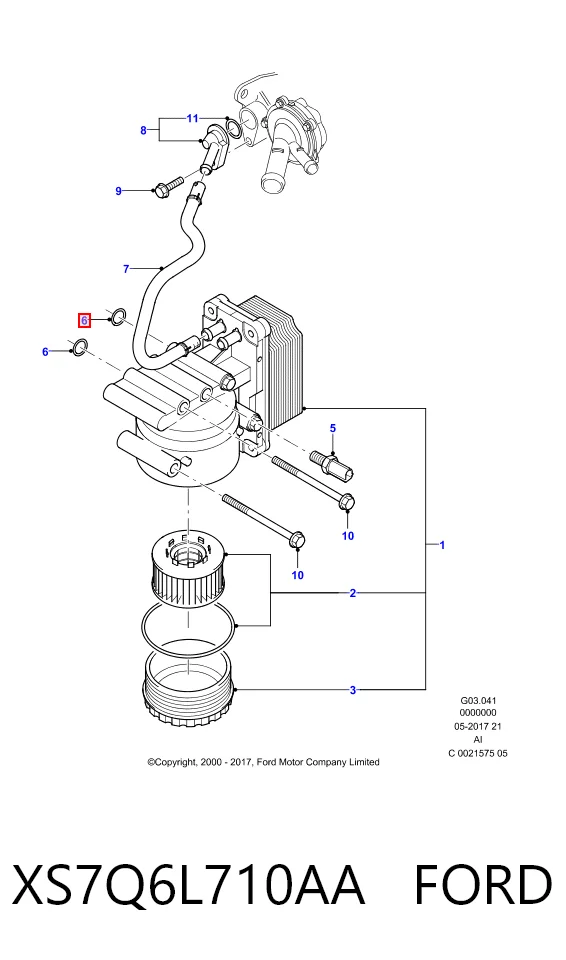 11
8
9
7
6
6
5
10
10
1
2
3

G03.041
0000000
05-2017 21
AI
C 0021575 05

©Copyright, 2000 - 2017, Ford Motor Company Limited

XS7Q6L710AA FORD