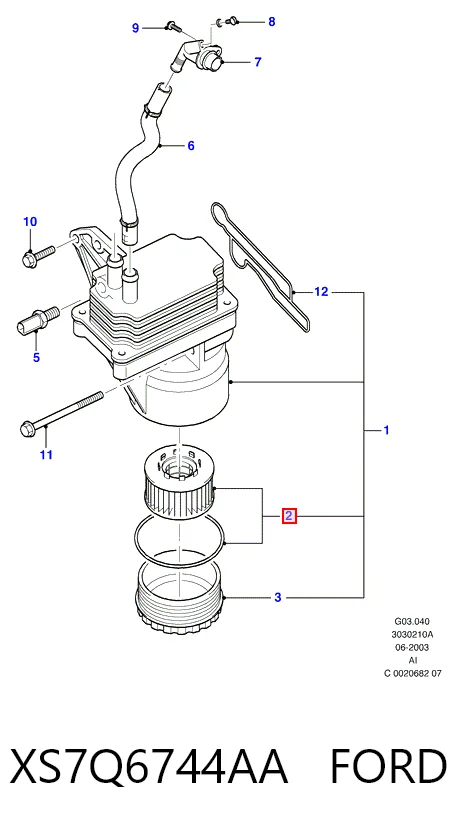 9
8
7
6
10
12
5
1
11
2
3

G03.040
3030210A
06-2003
AI
C 0020682 07

XS7Q6744AA FORD