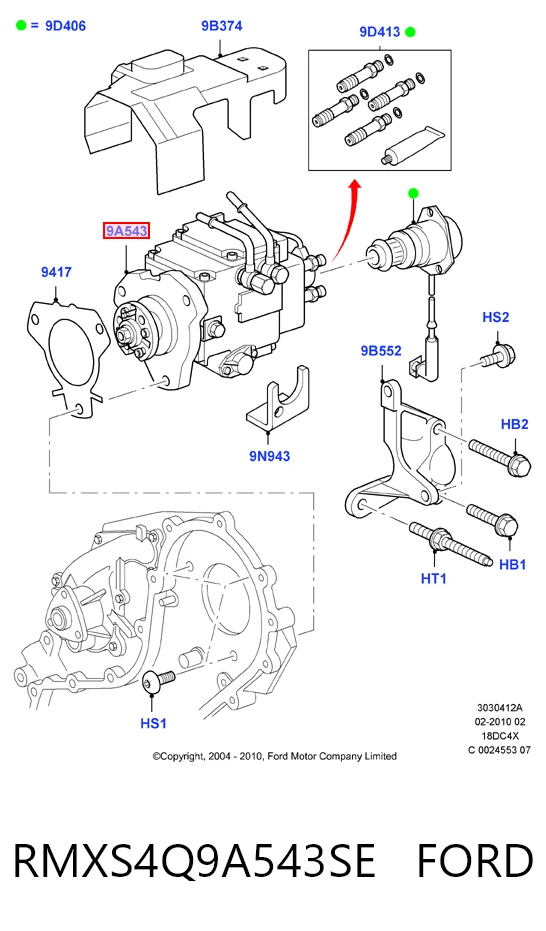 = 9D406

9B374

9D413

9A543

9417

HS2

9B552

HB2

9N943

HT1

HB1

HS1

3030412A
02-2010 02
18DC4X
C 0024553 07

©Copyright, 2004 - 2010, Ford Motor Company Limited

RMXS4Q9A543SE FORD