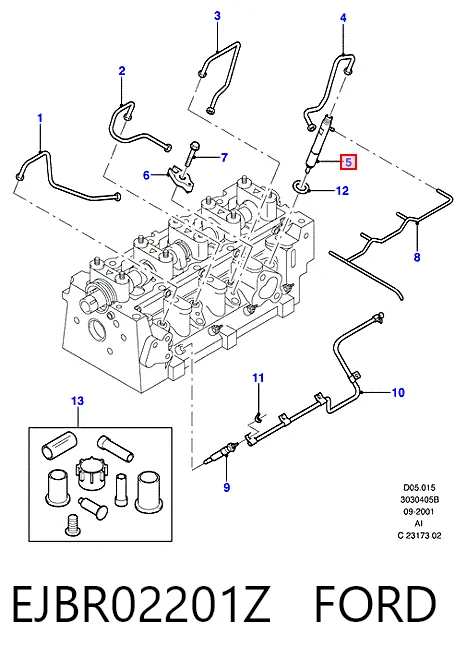 3
4
2
1
7
6
5
12
8
11
10
13
9
D05.015
3030405B
09-2001
AI
C 23173 02
EJBR02201Z FORD