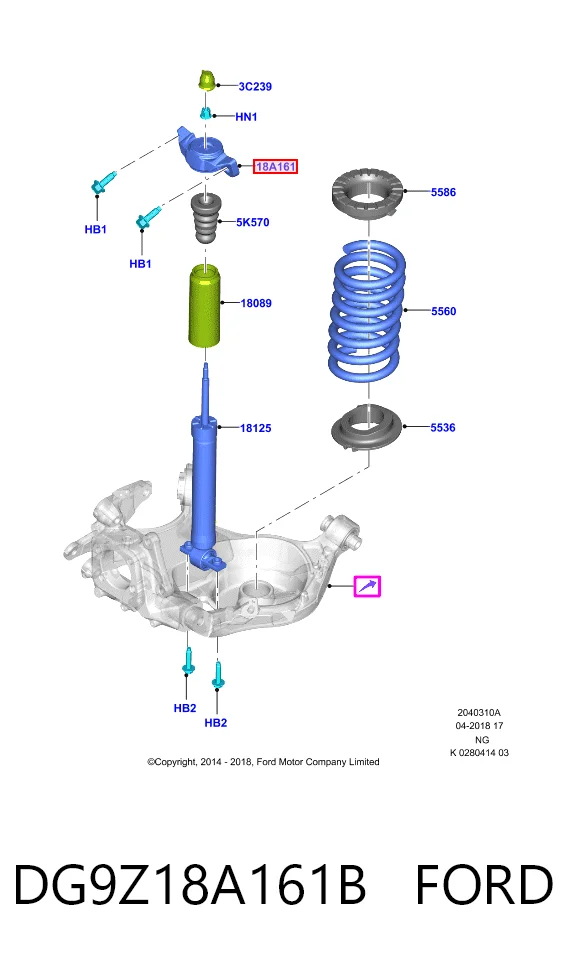 3C239
HN1
18A161
HB1
HB1
5K570
18089
18125
5586
5560
5536
HB2
HB2

2040310A
04-2018 17
NG
K 0280414 03

©Copyright, 2014 - 2018, Ford Motor Company Limited

DG9Z18A161B FORD