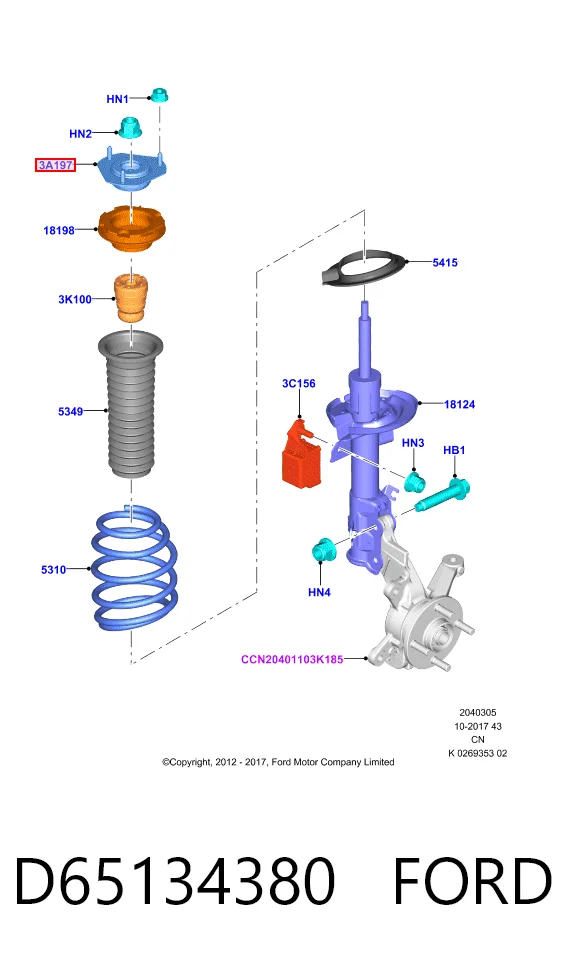 HN1
HN2
3A197
18198
3K100
5349
5310
5415
3C156
18124
HN3
HB1
HN4
CCN20401103K185

2040305
10-2017 43
CN
K 0269353 02

©Copyright, 2012 - 2017, Ford Motor Company Limited

D65134380 FORD