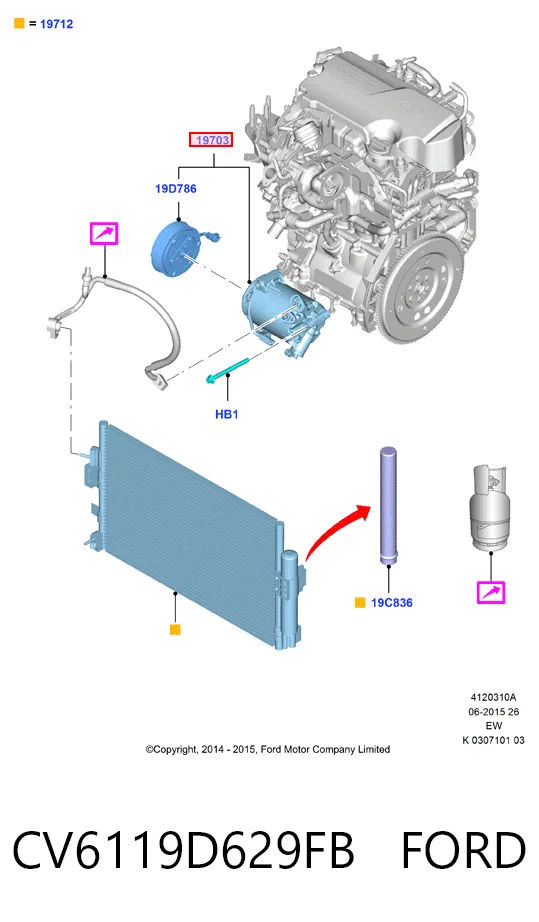 = 19712

19703

19D786

HB1

19C836

4120310A
06-2015 26
EW
K 0307101 03

©Copyright, 2014 - 2015, Ford Motor Company Limited

CV6119D629FB FORD