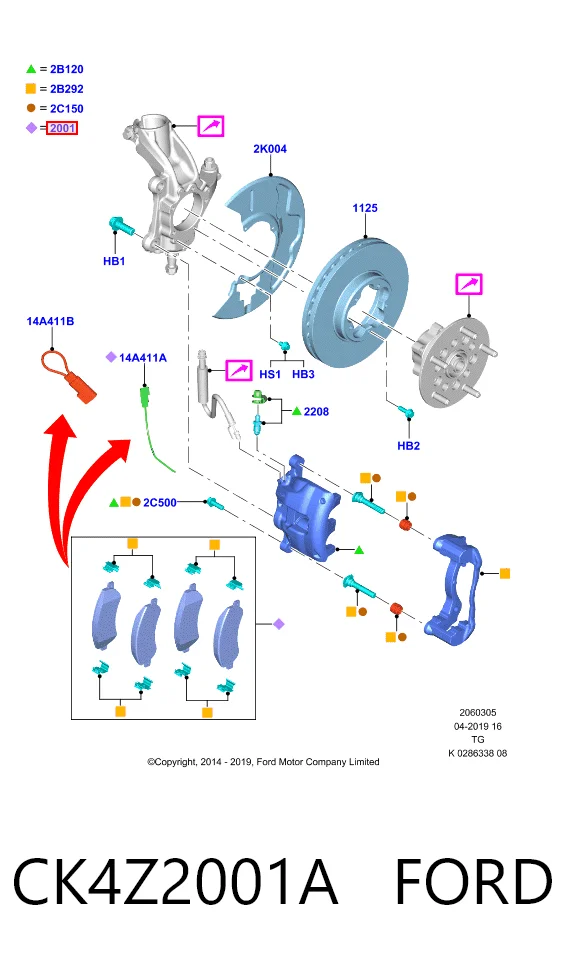 = 2B120
= 2B292
= 2C150
= 2001

2K004

1125

HB1

14A411B

14A411A

HS1 HB3

2208

HB2

2C500

2060305
04-2019 16
TG
K 0286338 08

©Copyright, 2014 - 2019, Ford Motor Company Limited

CK4Z2001A FORD