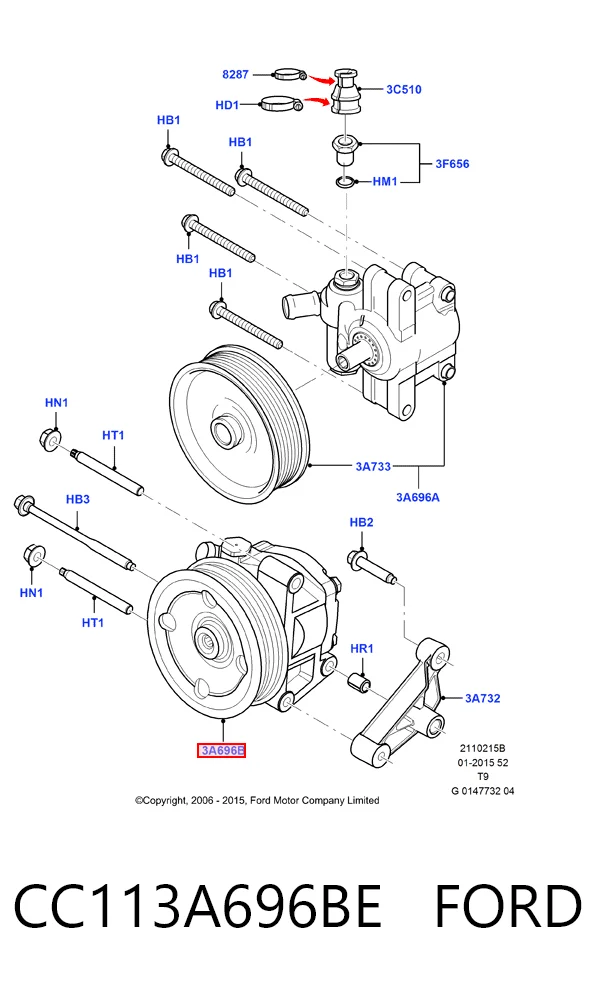 8287
3C510
HD1
HB1
HB1
3F656
HM1
HB1
HB1
HN1
HT1
3A733
3A696A
HB3
HB2
HN1
HT1
HR1
3A732
3A696B
2110215B
01-2015 52
T9
G 0147732 04
©Copyright, 2006 - 2015, Ford Motor Company Limited

CC113A696BE FORD