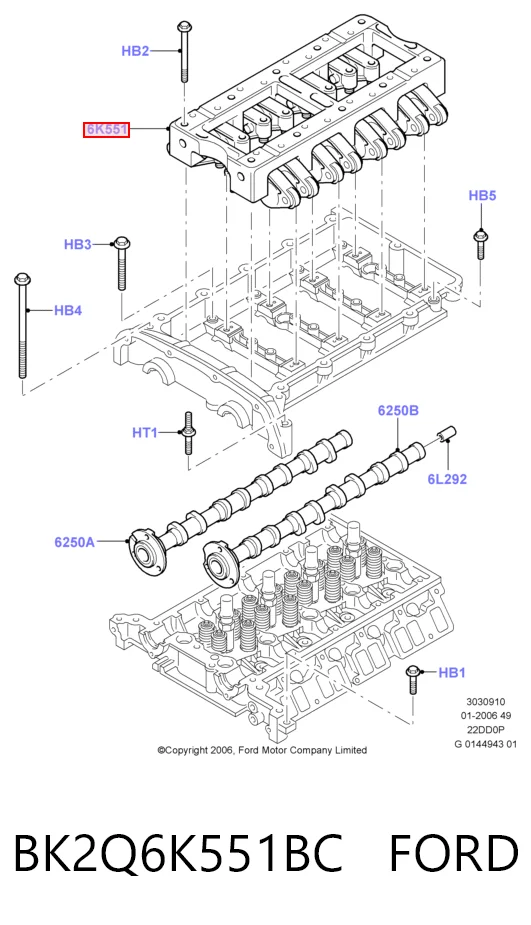 HB2

6K551

HB5

HB3

HB4

HT1

6250B

6L292

6250A

HB1

3030910
01-2006 49
22DD0P
G 0144943 01

©Copyright 2006, Ford Motor Company Limited

BK2Q6K551BC FORD