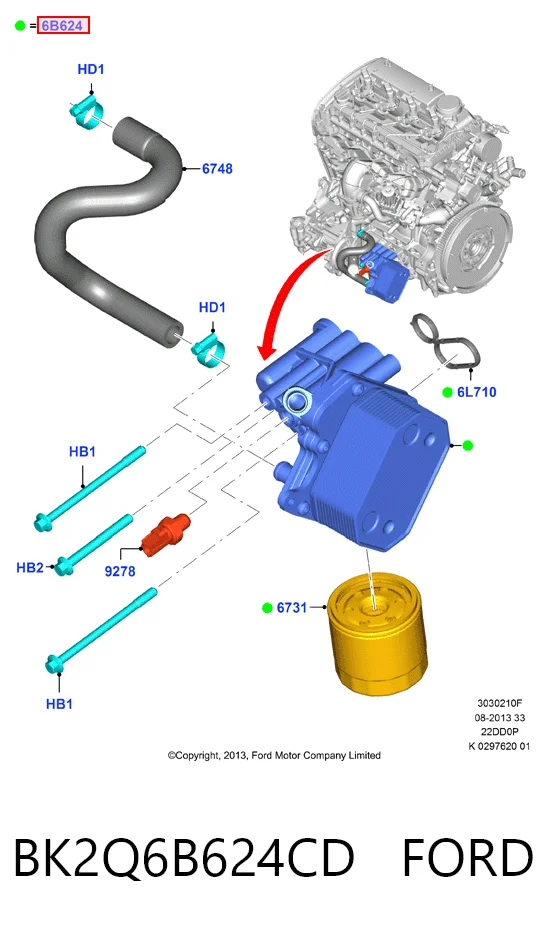 = 6B624

HD1

6748

HD1

6L710

HB1

HB2

9278

6731

HB1

3030210F
08-2013 33
22DD0P
K 0297620 01

©Copyright, 2013, Ford Motor Company Limited

BK2Q6B624CD FORD