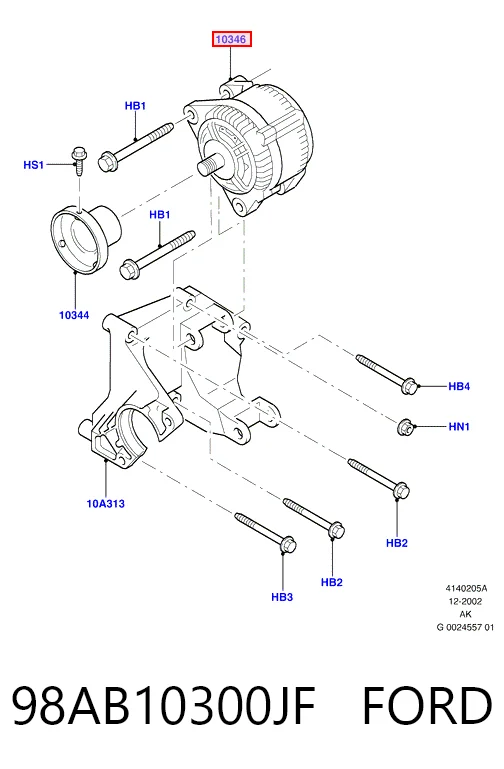 10346

HB1

HS1

HB1

10344

HB4

HN1

10A313

HB2

HB2

HB3

4140205A
12-2002
AK
G 0024557 01

98AB10300JF FORD