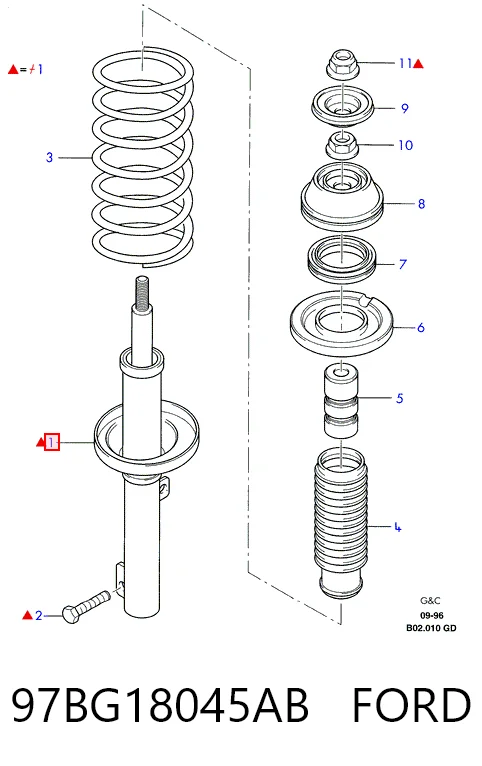 ▲=≠1

3

▲1

▲2

11▲

9

10

8

7

6

5

4

G&C
09-96
B02.010 GD

97BG18045AB FORD