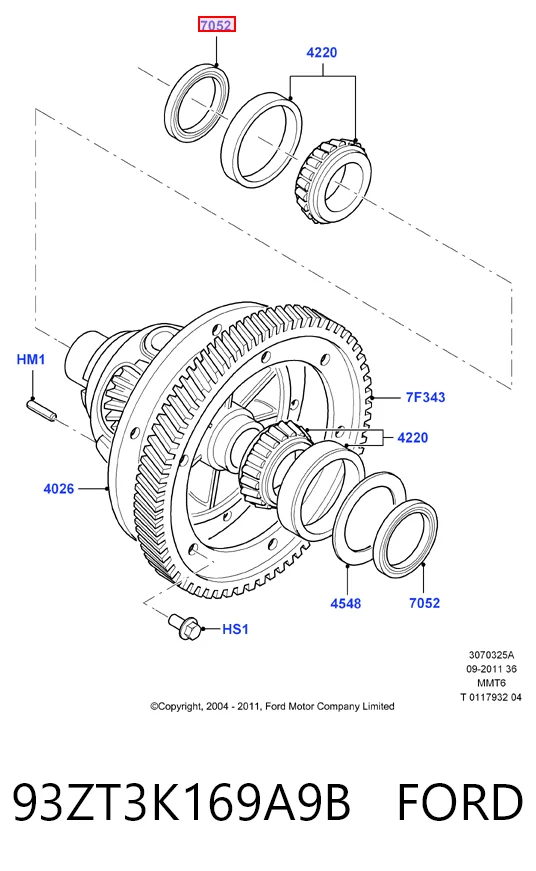 7052
4220
HM1
7F343
4220
4026
4548
7052
HS1
3070325A
09-2011 36
MMT6
T 0117932 04
©Copyright, 2004 - 2011, Ford Motor Company Limited

93ZT3K169A9B FORD