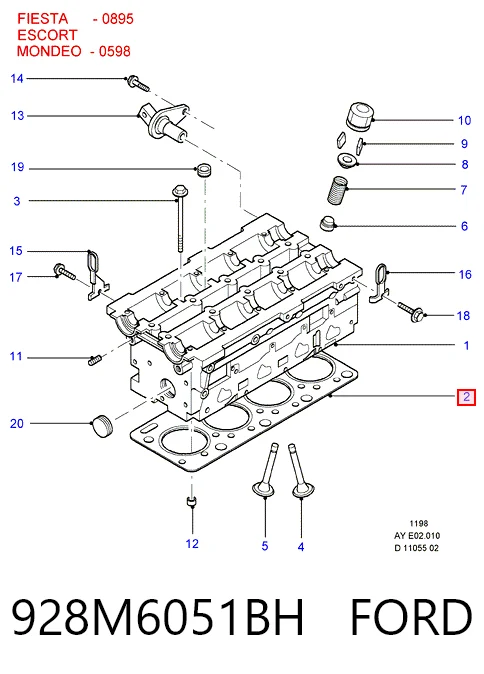 FIESTA - 0895
ESCORT
MONDEO - 0598

14
13
19
3
15
17
11
20
10
9
8
7
6
16
18
1
2
12
5
4

1198
AY E02.010
D 11055 02

928M6051BH FORD