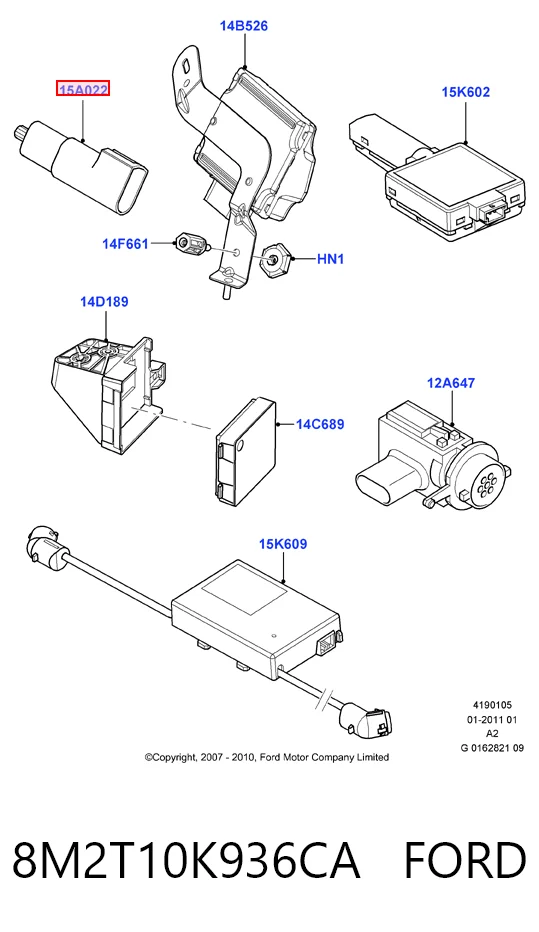 14B526

15A022

15K602

14F661

HN1

14D189

12A647

14C689

15K609

4190105
01-2011 01
A2
G 0162821 09

©Copyright, 2007 - 2010, Ford Motor Company Limited

8M2T10K936CA FORD