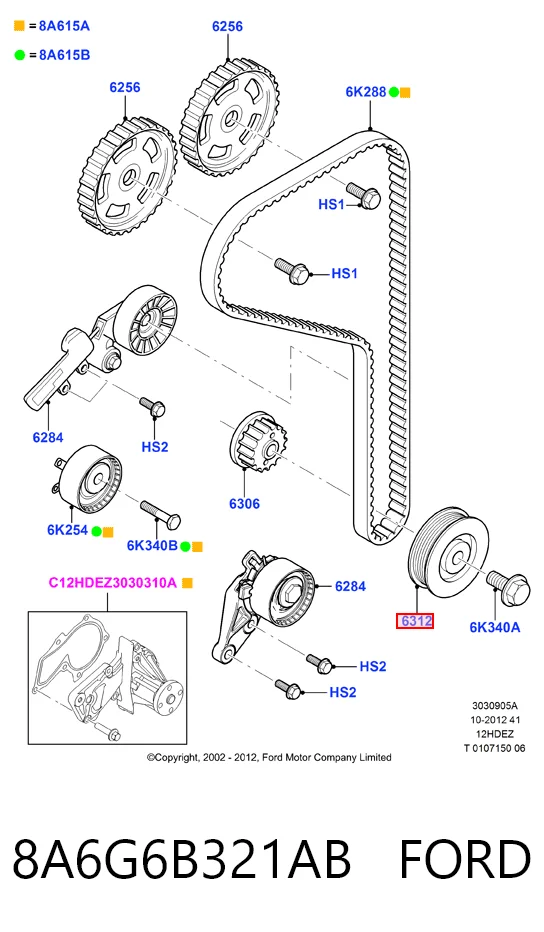 = 8A615A

= 8A615B

6256

6256

6K288

HS1

HS1

6284

HS2

6306

6K254

6K340B

C12HDEZ3030310A

6284

6312

6K340A

HS2

HS2

3030905A
10-2012 41
12HDEZ
T 0107150 06

©Copyright, 2002 - 2012, Ford Motor Company Limited

8A6G6B321AB FORD