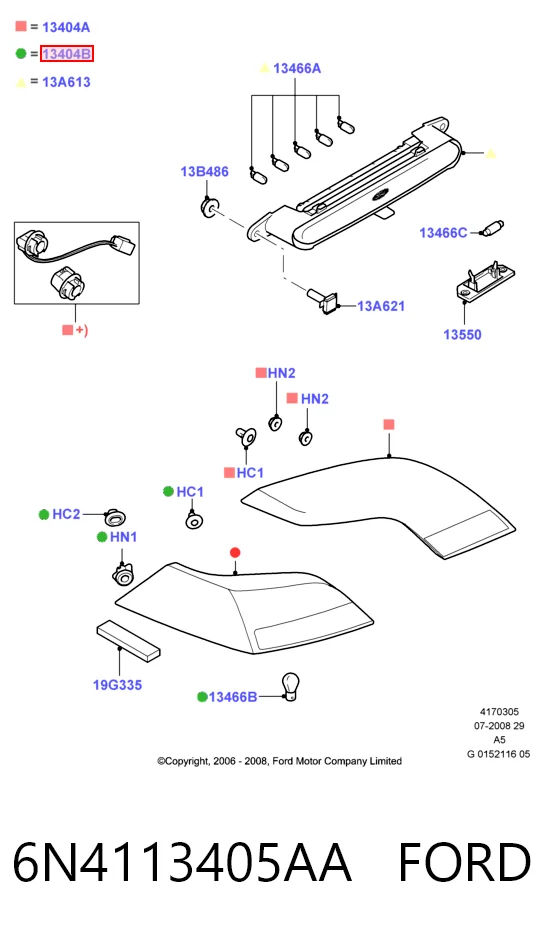 = 13404A

= 13404B

= 13A613

13466A

13B486

13466C

13A621

13550

+)

HN2

HN2

HC1

HC1

HC2

HN1

19G335

13466B

4170305
07-2008 29
A5
G 0152116 05

©Copyright, 2006 - 2008, Ford Motor Company Limited

6N4113405AA FORD