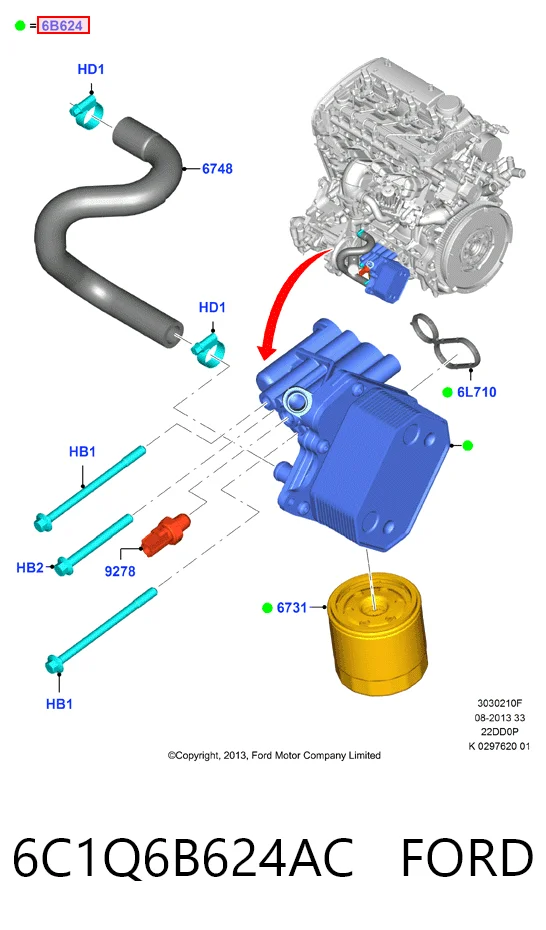 = 6B624

HD1

6748

HD1

6L710

HB1

HB2

9278

6731

HB1

3030210F
08-2013 33
22DD0P
K 0297620 01

©Copyright, 2013, Ford Motor Company Limited

6C1Q6B624AC FORD