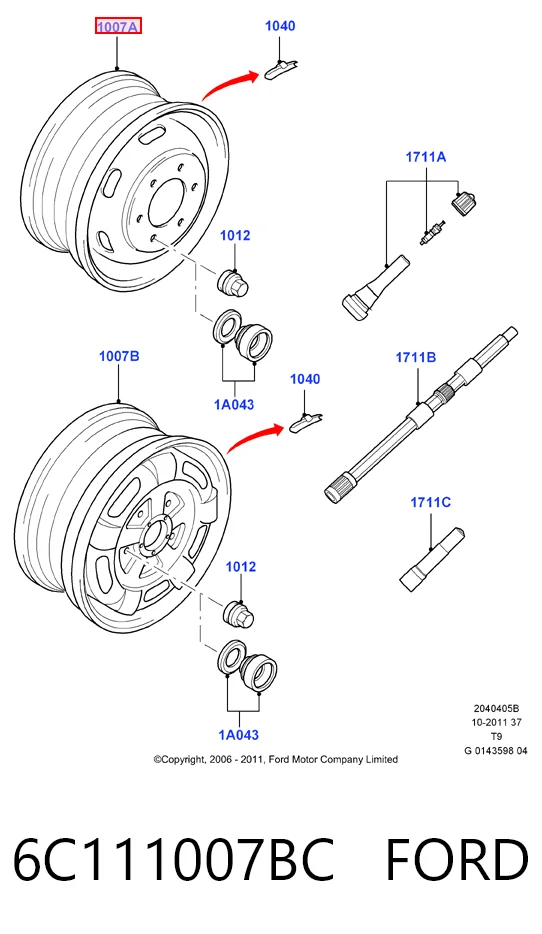 1007A

1040

1711A

1012

1A043

1007B

1040

1711B

1711C

1012

1A043

2040405B
10-2011 37
T9
G 0143598 04

©Copyright, 2006 - 2011, Ford Motor Company Limited

6C111007BC FORD