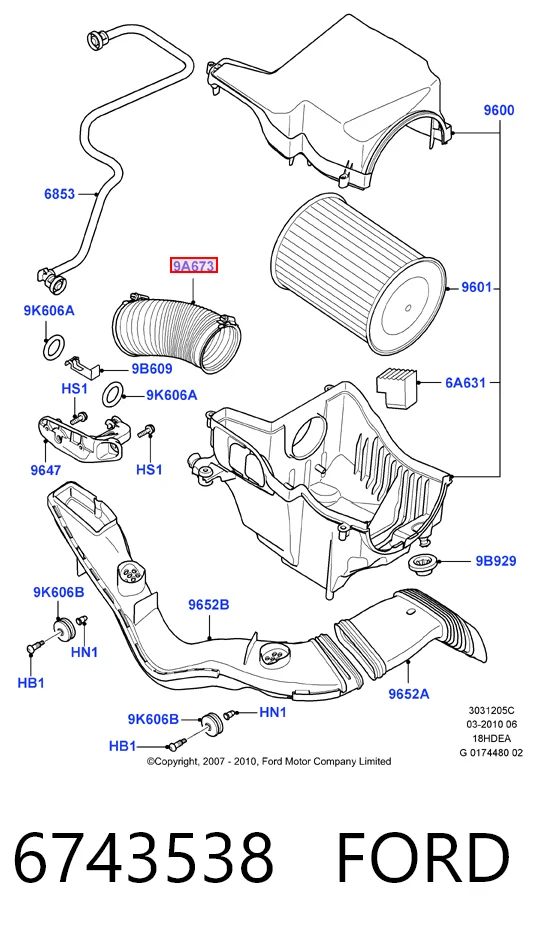 9600
6853
9A673
9601
9K606A
9B609
6A631
HS1
9K606A
9647
HS1
9B929
9K606B
9652B
HN1
HB1
9652A
9K606B
HN1
HB1
3031205C
03-2010 06
18HDEA
G 0174480 02
©Copyright, 2007 - 2010, Ford Motor Company Limited
6743538 FORD