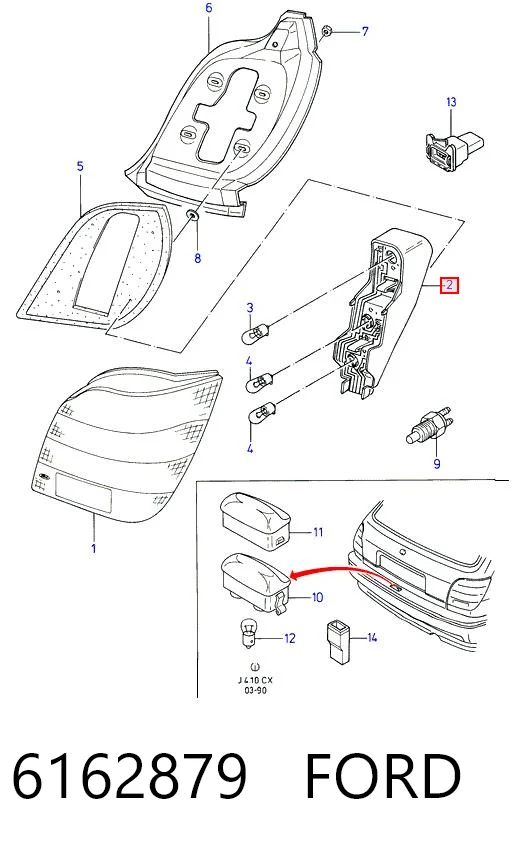 6
7
13
5
8
2
3
4
4
9
1
11
10
12
14
J 410 CX
03-90

6162879 FORD