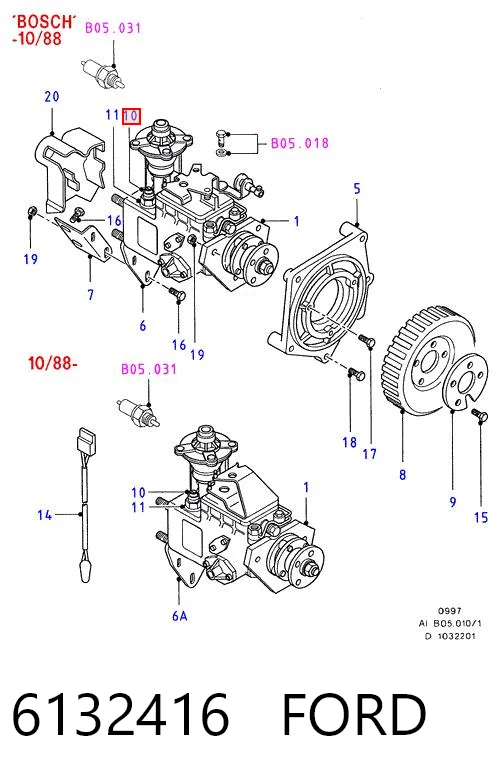 ´BOSCH´
-10/88

B05.031

20

11 10

B05.018

5

1

16

19

7

6

16

19

10/88-

B05.031

18

17

8

9

15

14

10

11

1

6A

0997
AI B05.010/1
D 1032201

6132416 FORD