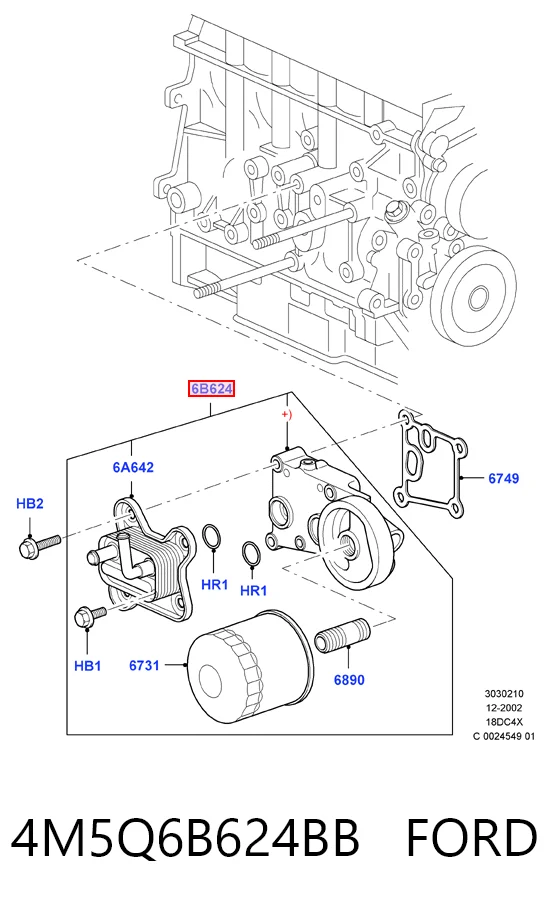 6B624

+)

6A642

6749

HB2

HR1

HR1

HB1

6731

6890

3030210
12-2002
18DC4X
C 0024549 01

4M5Q6B624BB FORD