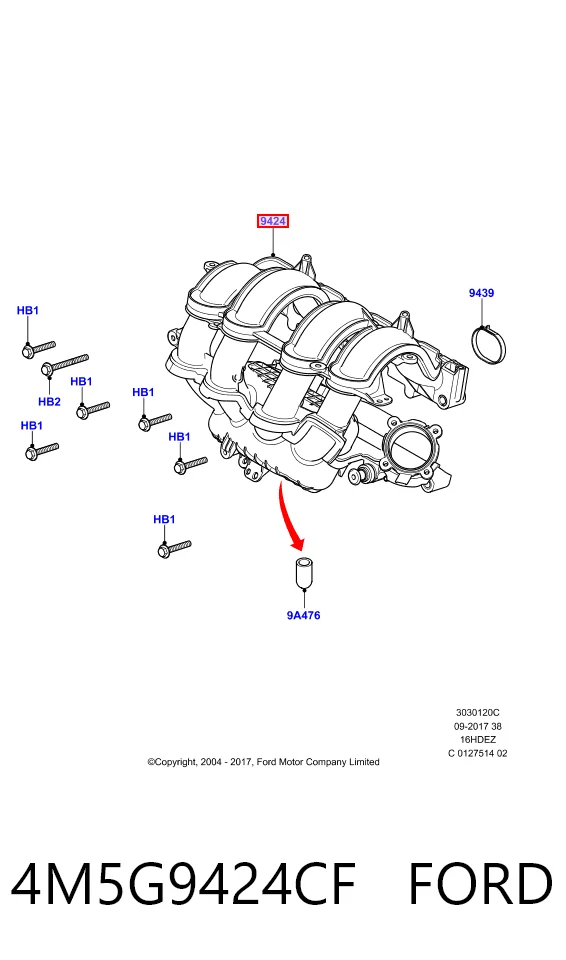 9424

9439

HB1

HB2

HB1

HB1

HB1

HB1

HB1

9A476

3030120C
09-2017 38
16HDEZ
C 0127514 02

©Copyright, 2004 - 2017, Ford Motor Company Limited

4M5G9424CF FORD