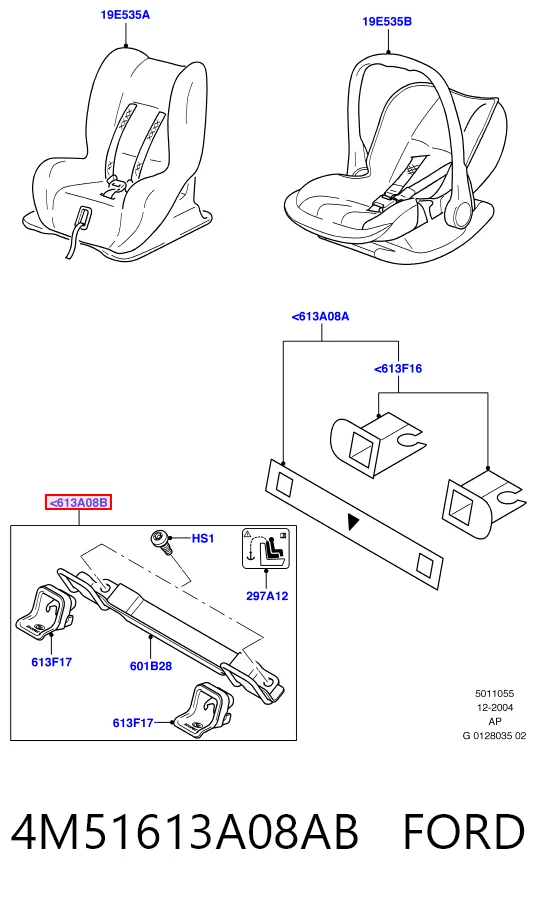 19E535A

19E535B

<613A08A

<613F16

<613A08B

HS1

297A12

613F17

601B28

613F17

5011055
12-2004
AP
G 0128035 02

4M51613A08AB FORD