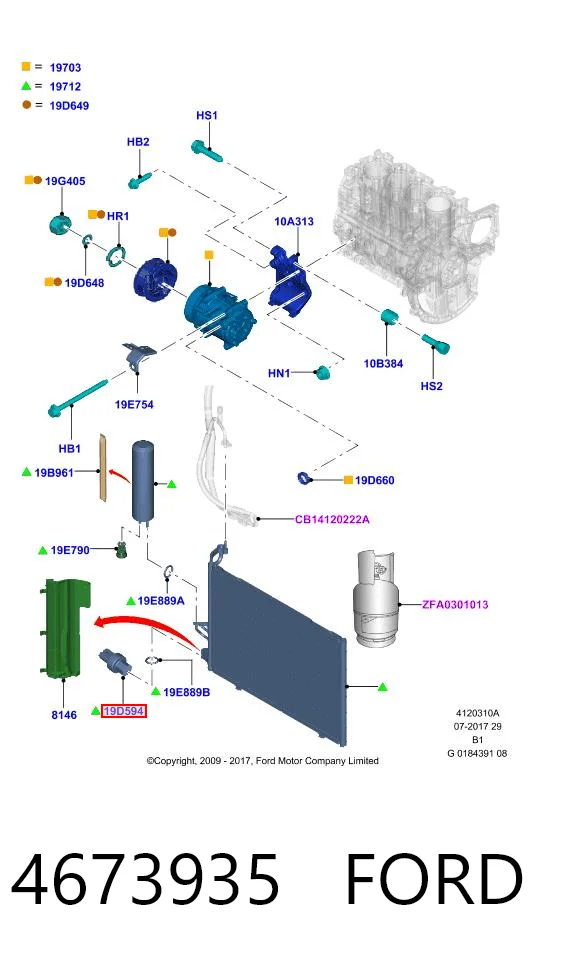 = 19703
= 19712
= 19D649

HS1
HB2
19G405
HR1
10A313
19D648
10B384
HN1
HS2
19E754
HB1
19B961
19D660
CB14120222A
19E790
19E889A
ZFA0301013
19E889B
8146
19D594

4120310A
07-2017 29
B1
G 0184391 08

©Copyright, 2009 - 2017, Ford Motor Company Limited

4673935 FORD