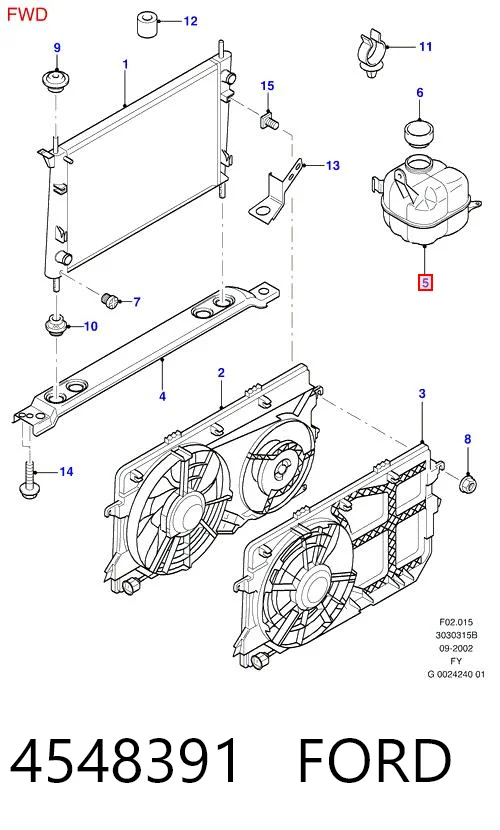 FWD

12
9
1
11
15
6
13
5
7
10
4
2
3
8
14

F02.015
3030315B
09-2002
FY
G 0024240 01

4548391 FORD