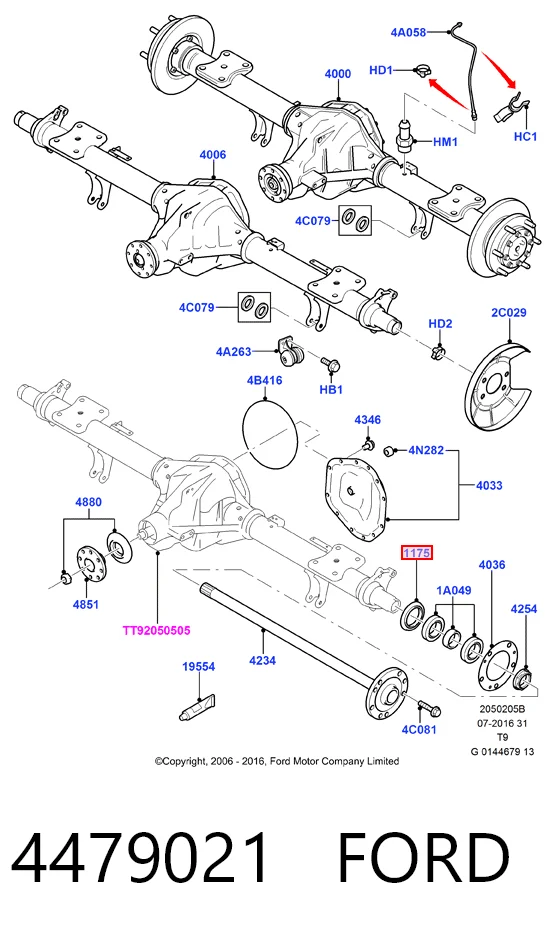 4A058
HD1
4000
HM1
HC1
4006
4C079
4C079
HD2
2C029
4A263
HB1
4B416
4346
4N282
4033
4880
1175
4036
1A049
4254
4851
TT92050505
4234
19554
4C081
2050205B
07-2016 31
T9
G 0144679 13
©Copyright, 2006 - 2016, Ford Motor Company Limited

4479021 FORD