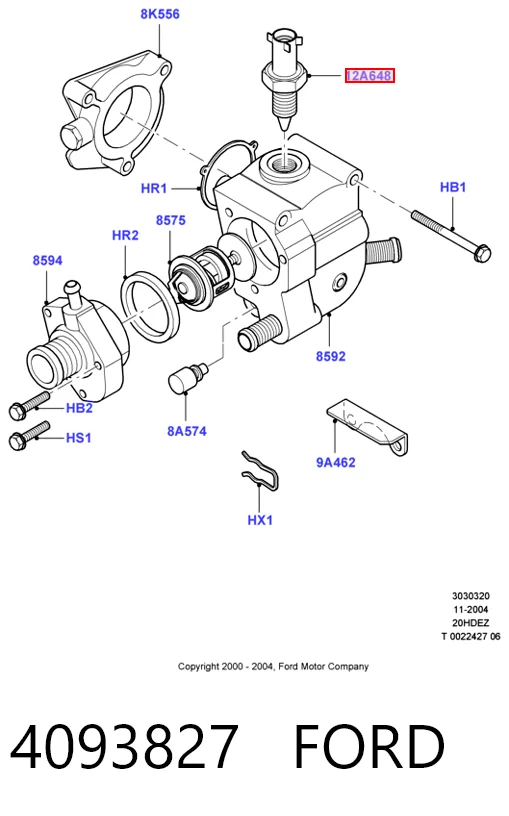 8K556

12A648

HR1

HB1

8575

HR2

8594

8592

HB2

HS1

8A574

9A462

HX1

3030320
11-2004
20HDEZ
T 0022427 06

Copyright 2000 - 2004, Ford Motor Company

4093827 FORD